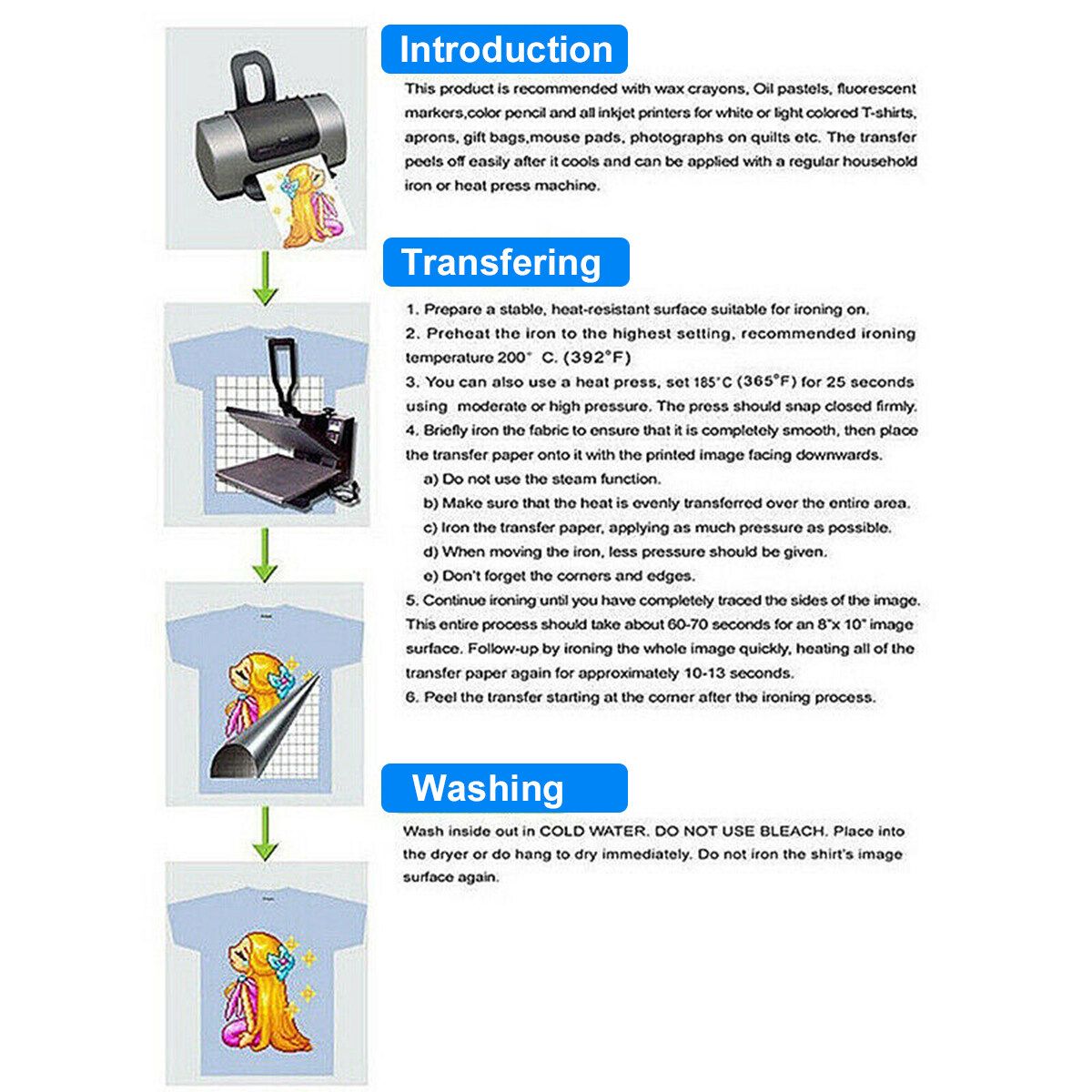 Introduction

This product is recommended with wax crayons, Oil pastels, fluorescent markers,color pencil and all inkjet printers for white or light colored T-shirts, aprons, gift bags,mouse pads, photographs on quilts etc. The transfer peels off easily after it cools and can be applied with a regular household iron or heat press machine.

Transfering

1. Prepare a stable, heat-resistant surface suitable for ironing on.
2. Preheat the iron to the highest setting, recommended ironing temperature 200° C. (392°F)
3. You can also use a heat press, set 185°C (365°F) for 25 seconds using moderate or high pressure. The press should snap closed firmly.
4. Briefly iron the fabric to ensure that it is completely smooth, then place the transfer paper onto it with the printed image facing downwards.
a) Do not use the steam function.
b) Make sure that the heat is evenly transferred over the entire area.
c) Iron the transfer paper, applying as much pressure as possible.
d) When moving the iron, less pressure should be given.
e) Don't forget the corners and edges.
5. Continue ironing until you have completely traced the sides of the image. This entire process should take about 60-70 seconds for an 8"x 10" image surface. Follow-up by ironing the whole image quickly, heating all of the transfer paper again for approximately 10-13 seconds.
6. Peel the transfer starting at the corner after the ironing process.

Washing

Wash inside out in COLD WATER. DO NOT USE BLEACH. Place into the dryer or do hang to dry immediately. Do not iron the shirt's image surface again.