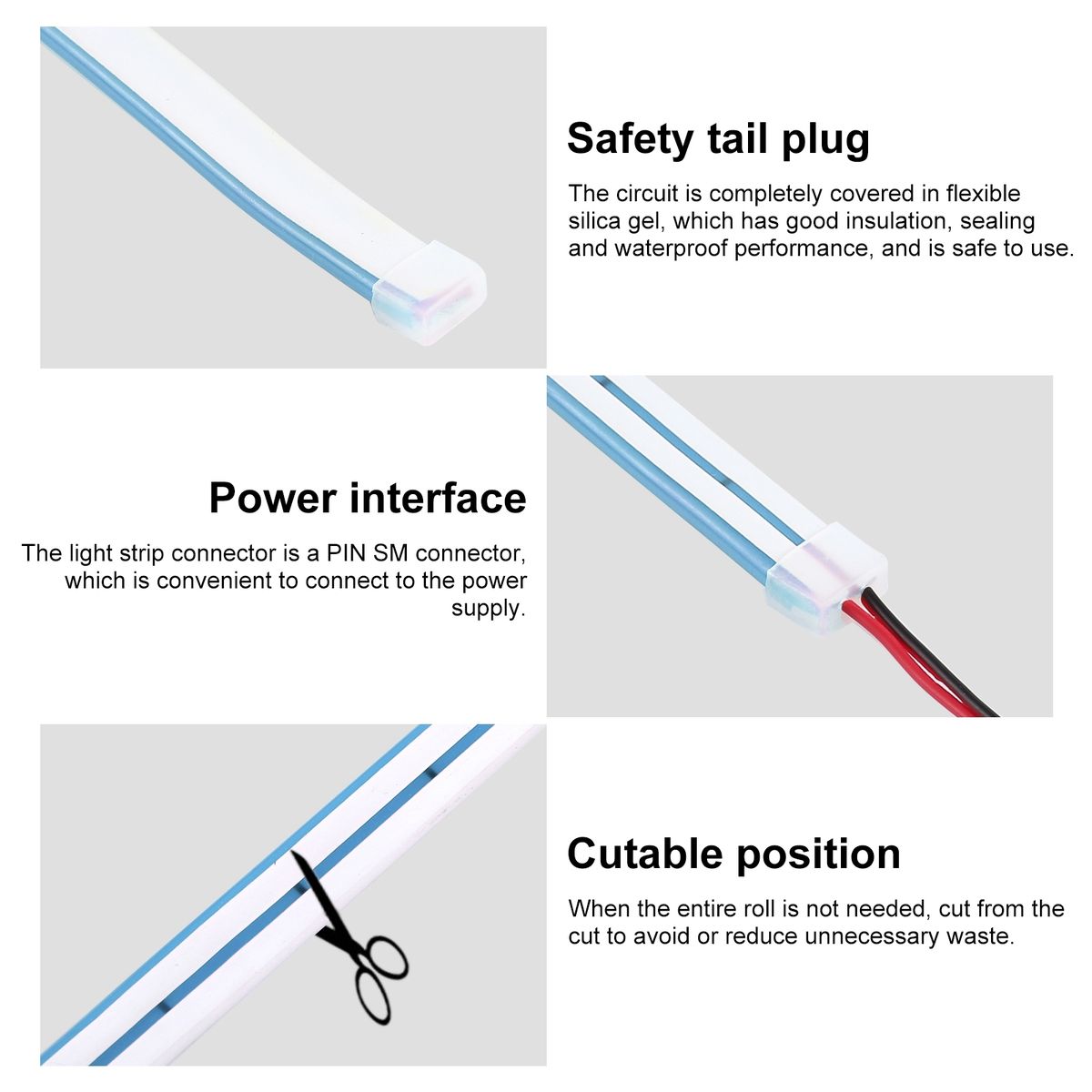 Safety tail plug

The circuit is completely covered in flexible silica gel, which has good insulation, sealing and waterproof performance, and is safe to use.

Power interface

The light strip connector is a PIN SM connector, which is convenient to connect to the power supply.

Cutable position

When the entire roll is not needed, cut from the cut to avoid or reduce unnecessary waste.