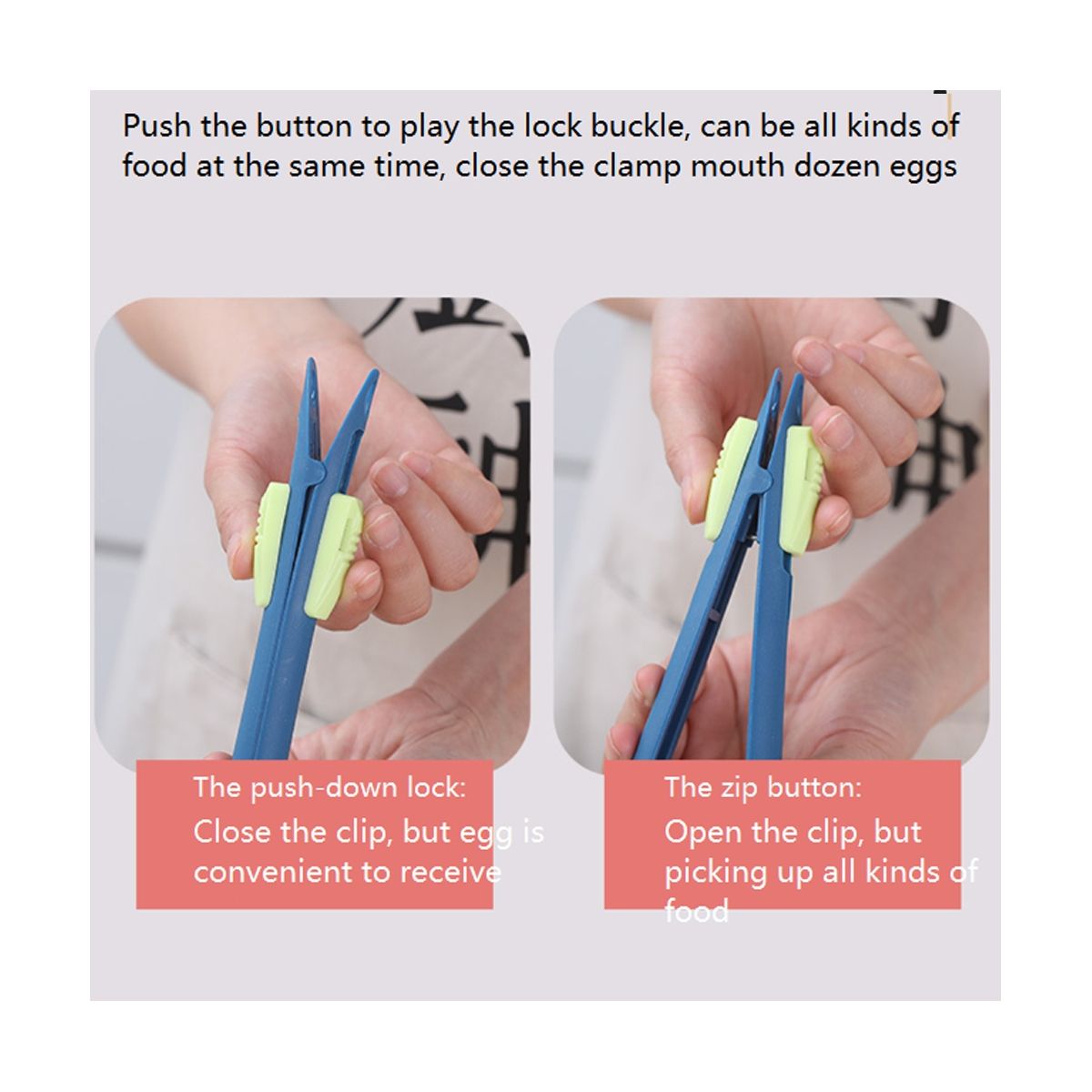 Push the button to play the lock buckle, can be all kinds of food at the same time, close the clamp mouth dozen eggs

The push-down lock:
Close the clip, but egg is convenient to receive

The zip button:
Open the clip, but picking up all kinds of food