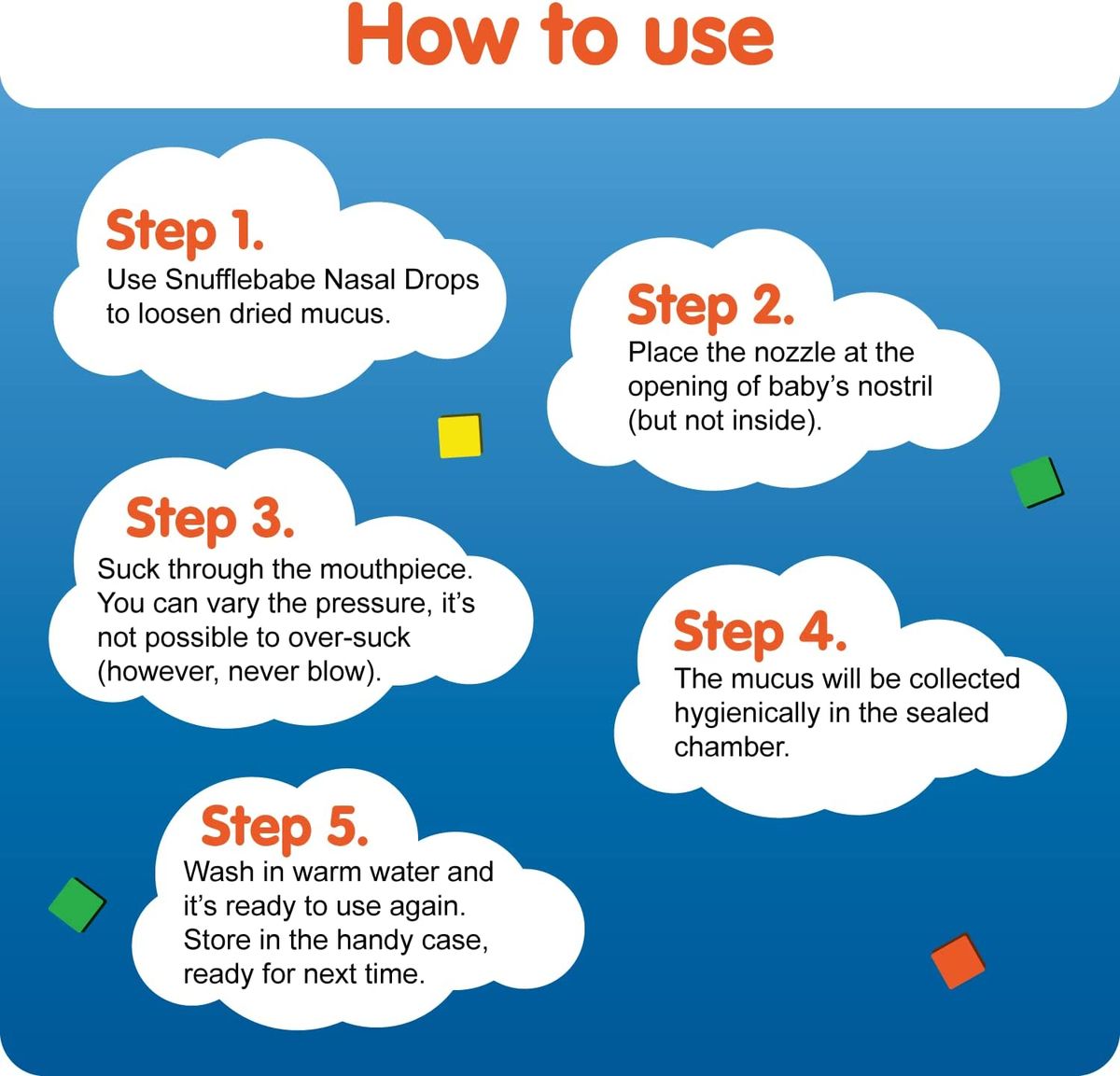 How to use

Step 1.
Use Snufflebabe Nasal Drops to loosen dried mucus.

Step 2.
Place the nozzle at the opening of baby's nostril (but not inside).

Step 3.
Suck through the mouthpiece. You can vary the pressure, it's not possible to over-suck (however, never blow).

Step 4.
The mucus will be collected hygienically in the sealed chamber.

Step 5.
Wash in warm water and it's ready to use again. Store in the handy case, ready for next time.