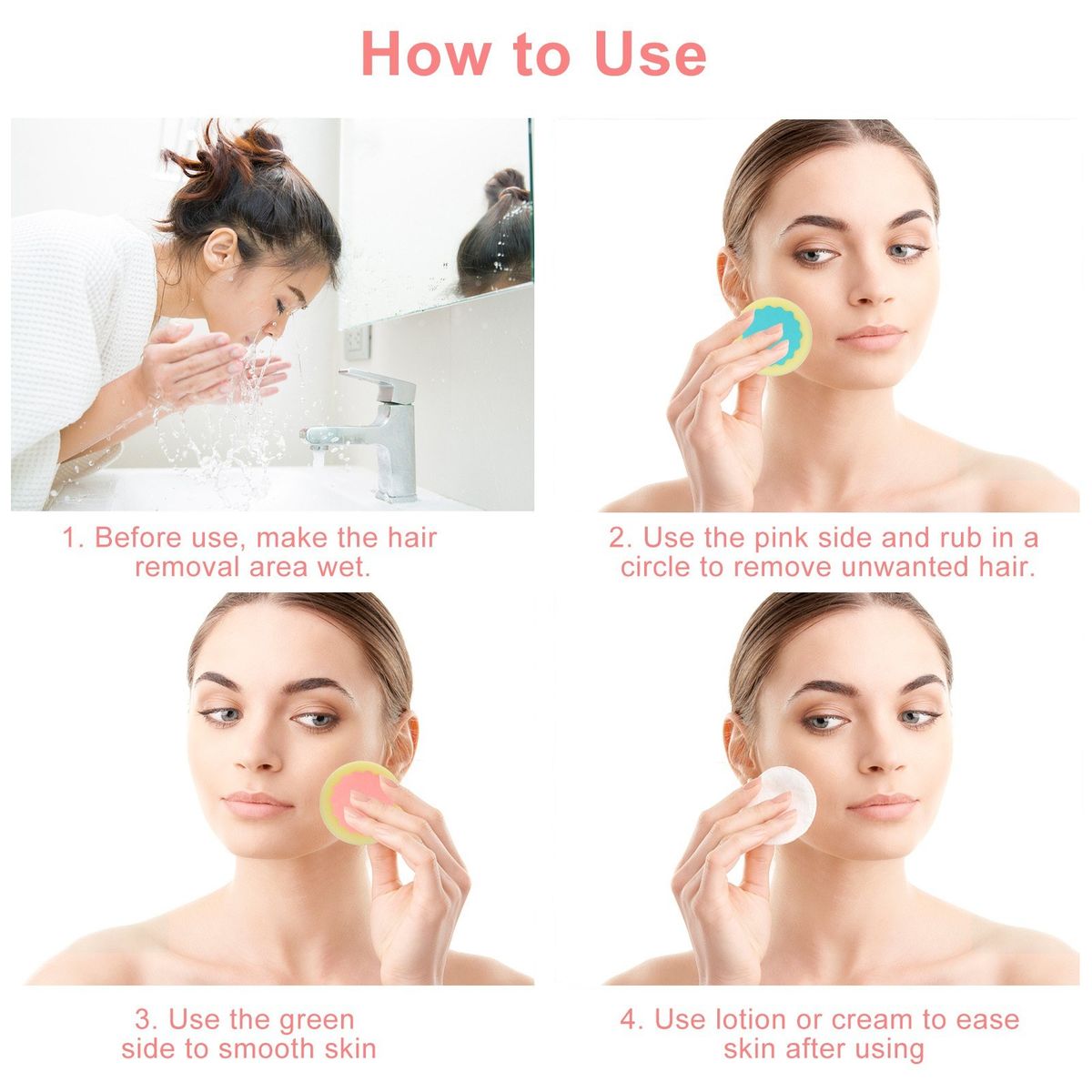 How to Use

1. Before use, make the hair removal area wet.

2. Use the pink side and rub in a circle to remove unwanted hair.

3. Use the green side to smooth skin

4. Use lotion or cream to ease skin after using