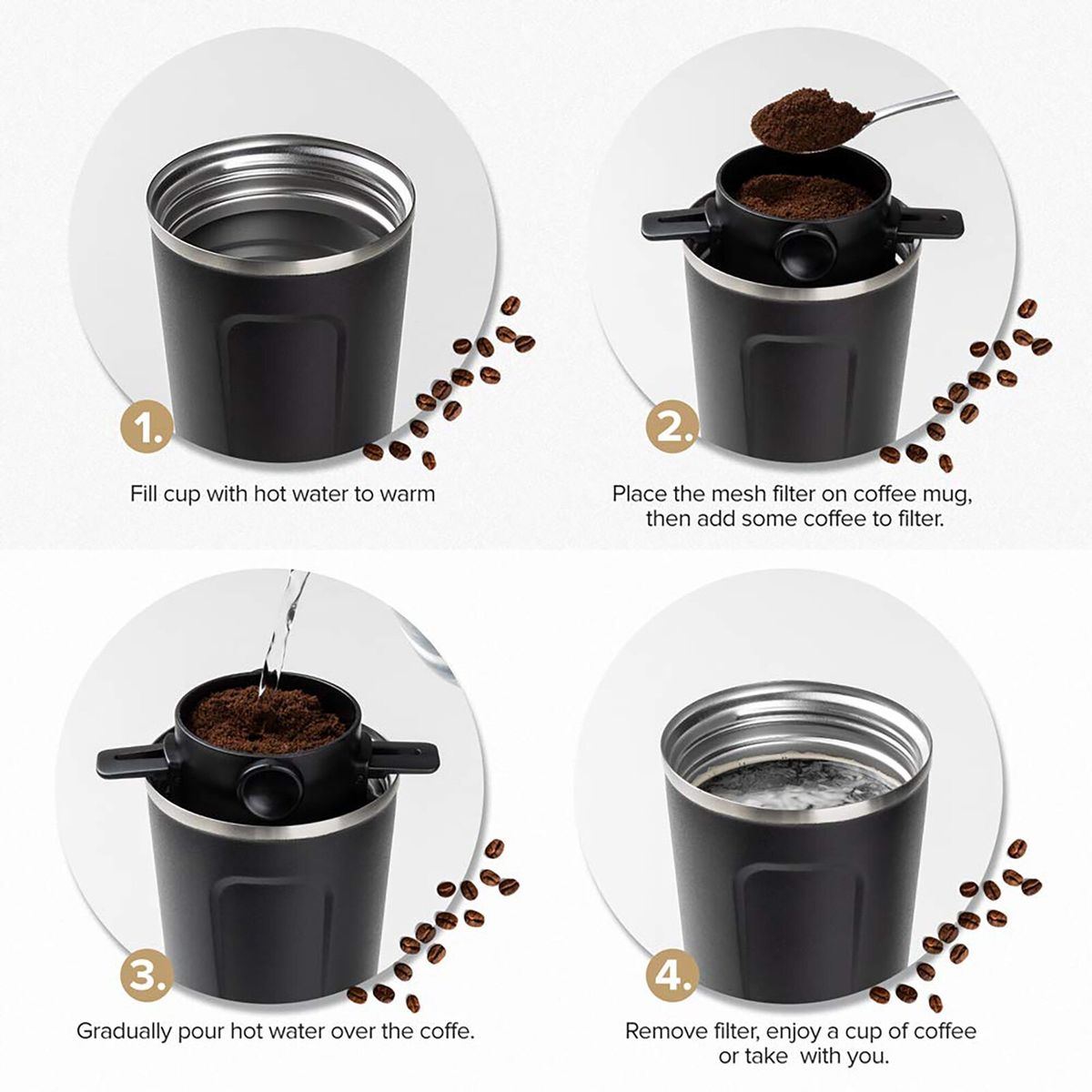 1.

Fill cup with hot water to warm

2.

Place the mesh filter on coffee mug, then add some coffee to filter.

3.

Gradually pour hot water over the coffe.

4.

Remove filter, enjoy a cup of coffee or take with you.