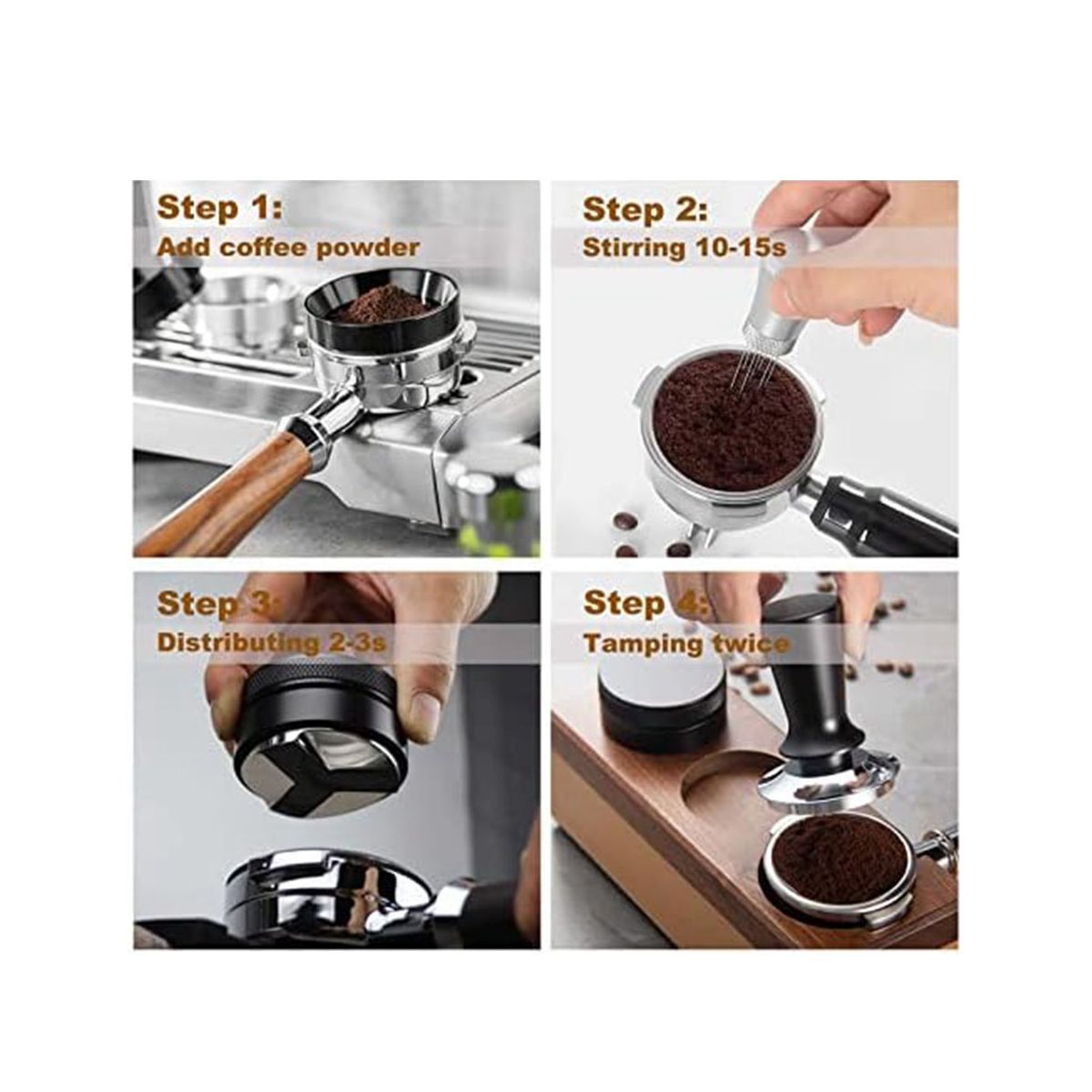 Step 1:
Add coffee powder

Step 2:
Stirring 10-15s

Step 3:
Distributing 2-3s

Step 4:
Tamping twice