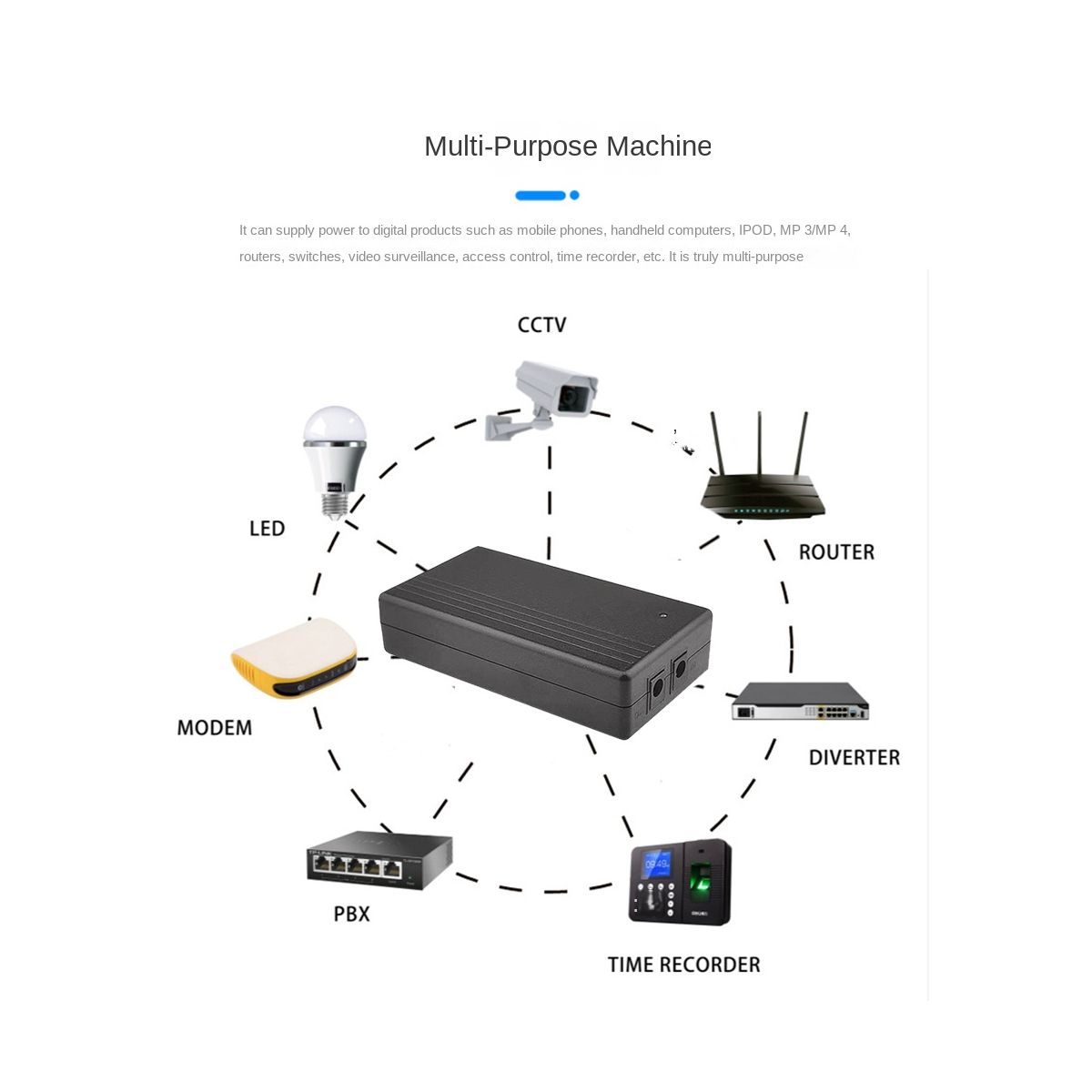 Multi-Purpose Machine

It can supply power to digital products such as mobile phones, handheld computers, IPOD, MP 3/MP 4, routers, switches, video surveillance, access control, time recorder, etc. It is truly multi-purpose

CCTV

LED

ROUTER

MODEM

DIVERTER

PBX

TIME RECORDER