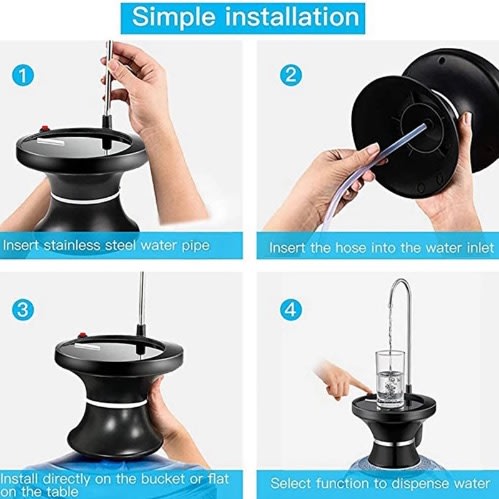 Simple installation

1

Insert stainless steel water pipe

2

Insert the hose into the water inlet

3

Install directly on the bucket or flat on the table

4

Select function to dispense water