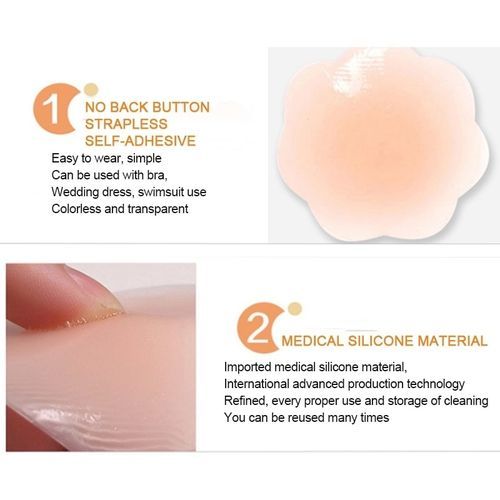 1
NO BACK BUTTON
STRAPLESS
SELF-ADHESIVE

Easy to wear, simple
Can be used with bra,
Wedding dress, swimsuit use
Colorless and transparent

2
MEDICAL SILICONE MATERIAL

Imported medical silicone material,
International advanced production technology
Refined, every proper use and storage of cleaning
You can be reused many times