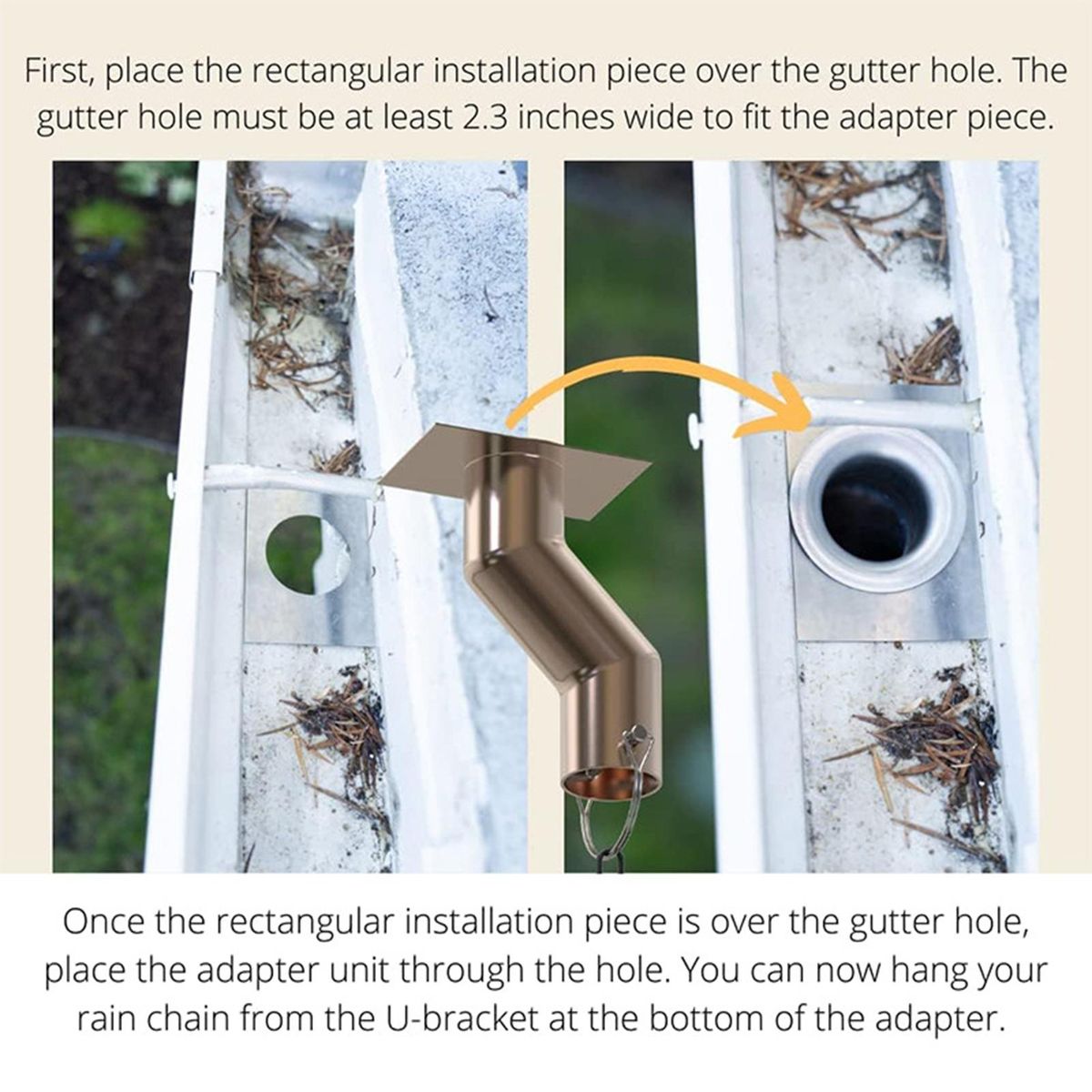 First, place the rectangular installation piece over the gutter hole. The gutter hole must be at least 2.3 inches wide to fit the adapter piece.

Once the rectangular installation piece is over the gutter hole, place the adapter unit through the hole. You can now hang your rain chain from the U-bracket at the bottom of the adapter.