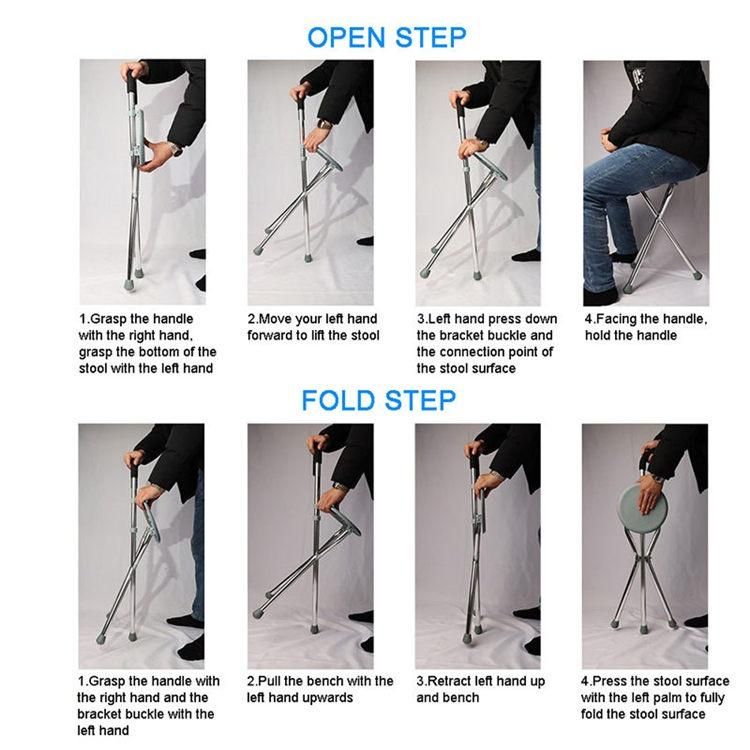 OPEN STEP

1.Grasp the handle with the right hand, grasp the bottom of the stool with the left hand

2.Move your left hand forward to lift the stool

3.Left hand press down the bracket buckle and the connection point of the stool surface

4.Facing the handle, hold the handle

FOLD STEP

1.Grasp the handle with the right hand and the bracket buckle with the left hand

2.Pull the bench with the left hand upwards

3.Retract left hand up and bench

4.Press the stool surface with the left palm to fully fold the stool surface