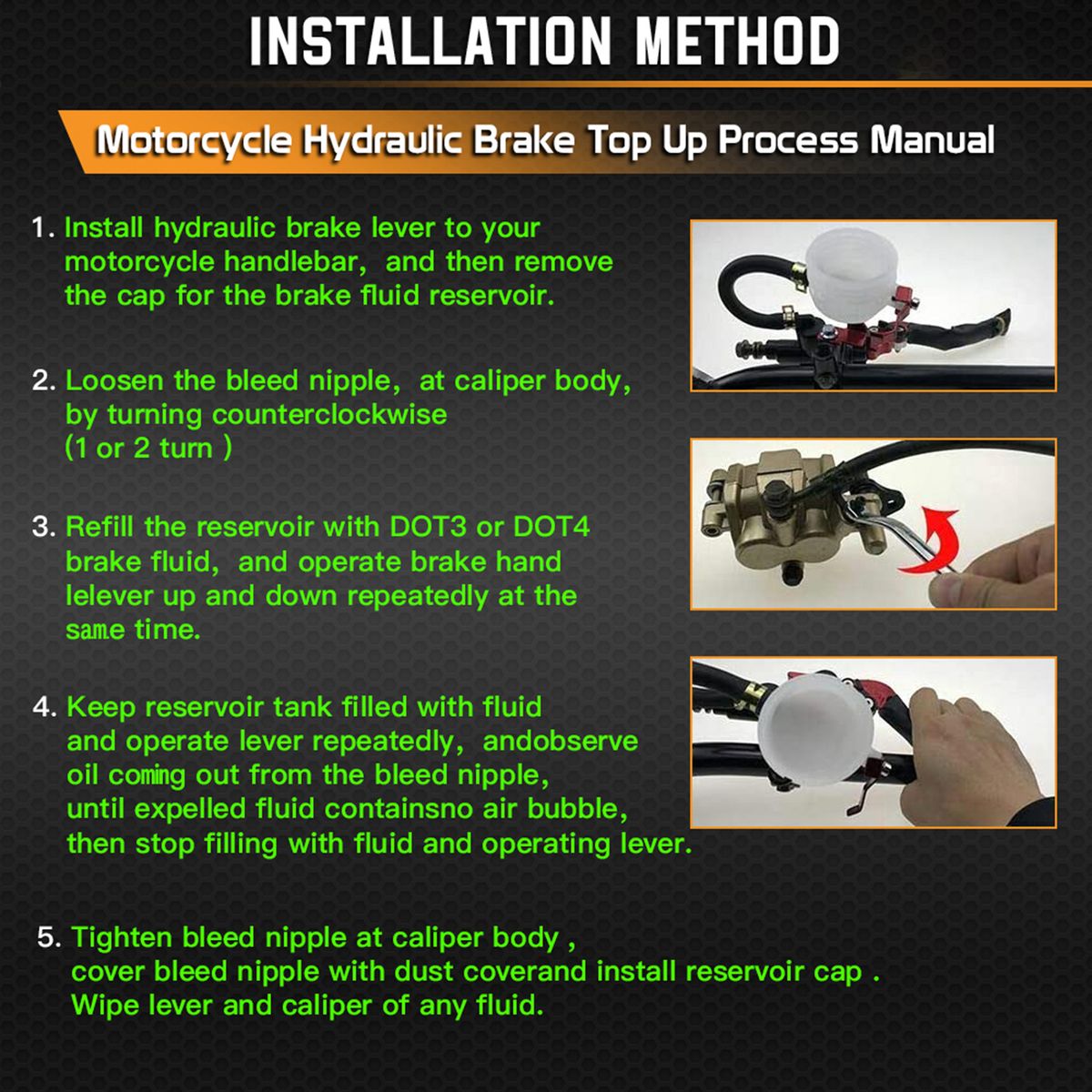 INSTALLATION METHOD

Motorcycle Hydraulic Brake Top Up Process Manual

1. Install hydraulic brake lever to your motorcycle handlebar, and then remove the cap for the brake fluid reservoir.

2. Loosen the bleed nipple, at caliper body, by turning counterclockwise (1 or 2 turn )

3. Refill the reservoir with DOT3 or DOT4 brake fluid, and operate brake hand lelever up and down repeatedly at the same time.

4. Keep reservoir tank filled with fluid and operate lever repeatedly, andobserve oil coming out from the bleed nipple, until expelled fluid containsno air bubble, then stop filling with fluid and operating lever.

5. Tighten bleed nipple at caliper body , cover bleed nipple with dust coverand install reservoir cap . Wipe lever and caliper of any fluid.