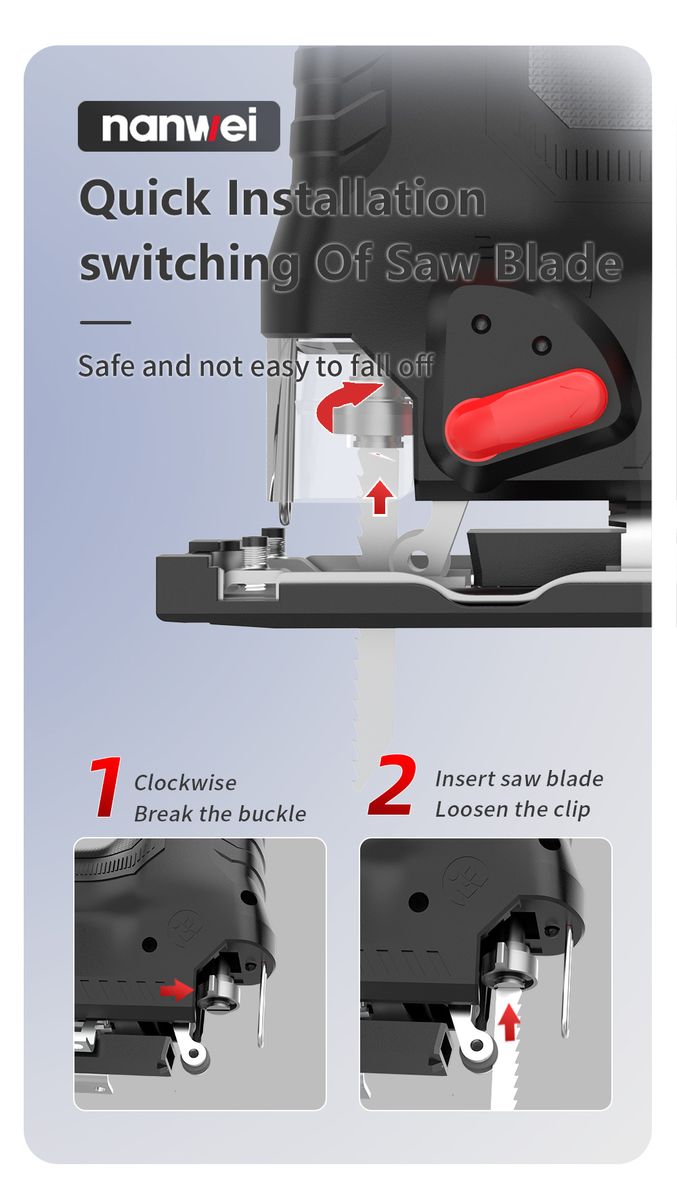 nanwei

Quick Installation switching Of Saw Blade

Safe and not easy to fall off

1 Clockwise
Break the buckle

2 Insert saw blade
Loosen the clip