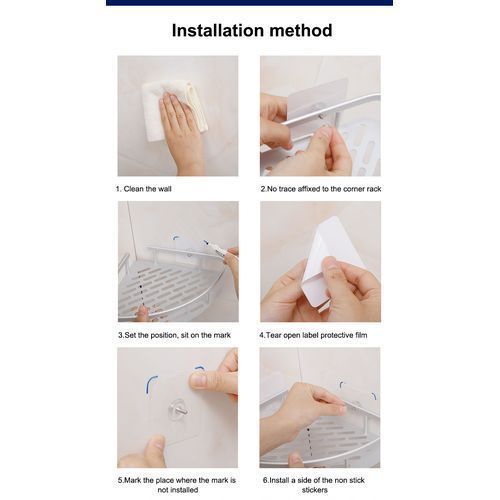 Installation method

1. Clean the wall

2.No trace affixed to the corner rack

3.Set the position, sit on the mark

4.Tear open label protective film

5.Mark the place where the mark is not installed

6.Install a side of the non stick stickers