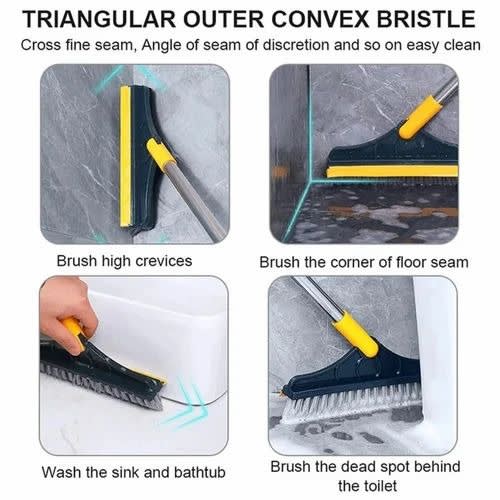 TRIANGULAR OUTER CONVEX BRISTLE

Cross fine seam, Angle of seam of discretion and so on easy clean

Brush high crevices

Brush the corner of floor seam

Wash the sink and bathtub

Brush the dead spot behind the toilet