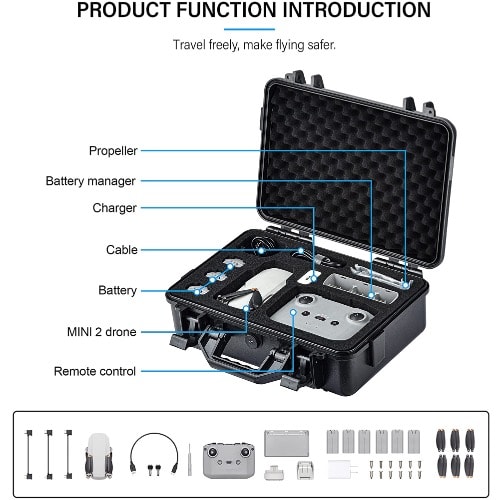 PRODUCT FUNCTION INTRODUCTION

Travel freely, make flying safer.

Propeller

Battery manager

Charger

Cable

Battery

MINI 2 drone

Remote control