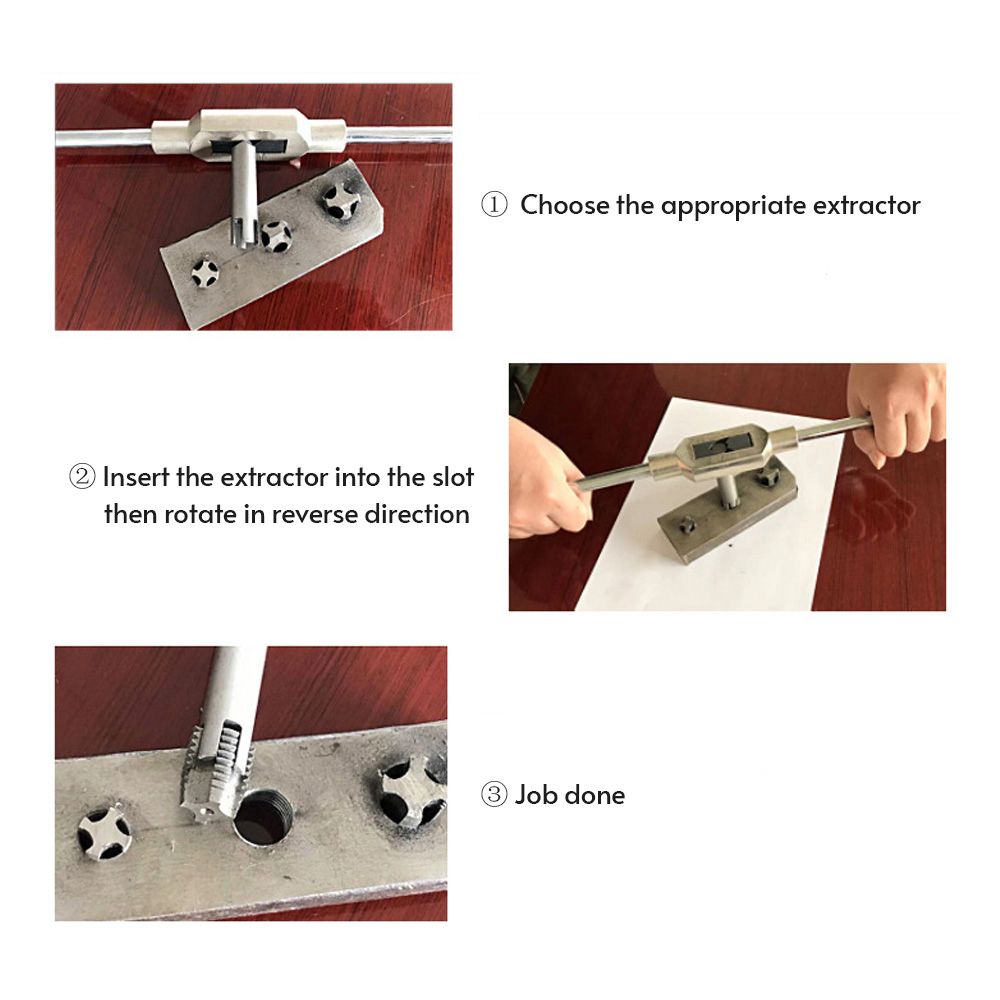 ① Choose the appropriate extractor

② Insert the extractor into the slot then rotate in reverse direction

③ Job done