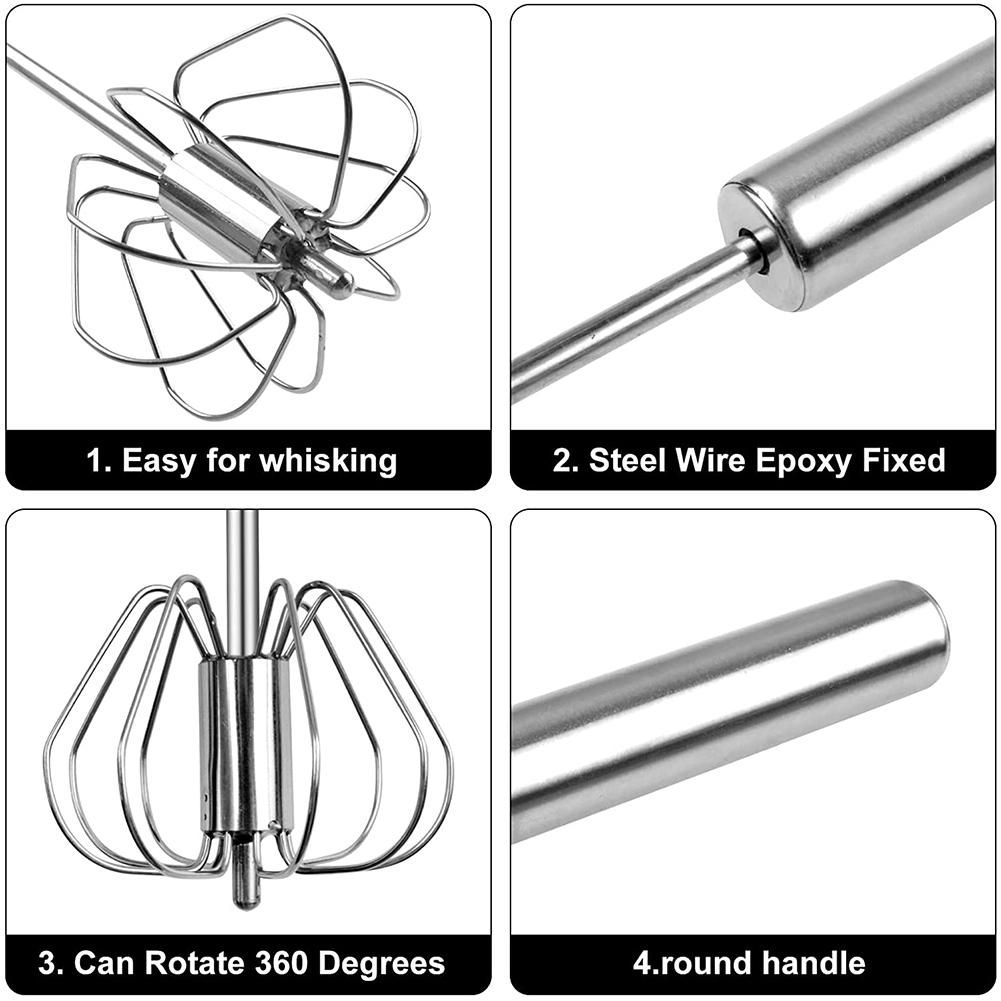 1. Easy for whisking

2. Steel Wire Epoxy Fixed

3. Can Rotate 360 Degrees

4.round handle