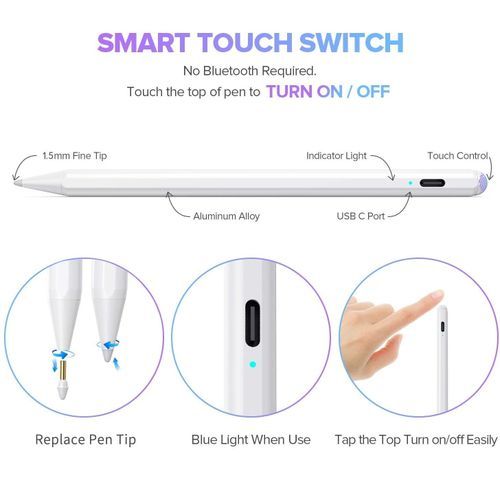 SMART TOUCH SWITCH

No Bluetooth Required.

Touch the top of pen to TURN ON / OFF

1.5mm Fine Tip

Indicator Light

Touch Control

Aluminum Alloy

USB C Port

Replace Pen Tip

Blue Light When Use

Tap the Top Turn on/off Easily