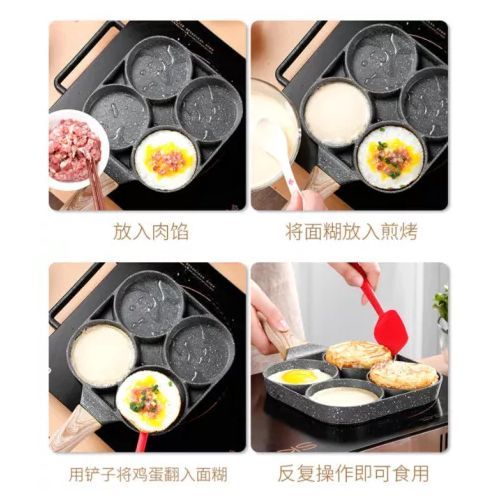 放入肉馅

将面糊放入煎烤

用铲子将鸡蛋翻入面糊

反复操作即可食用