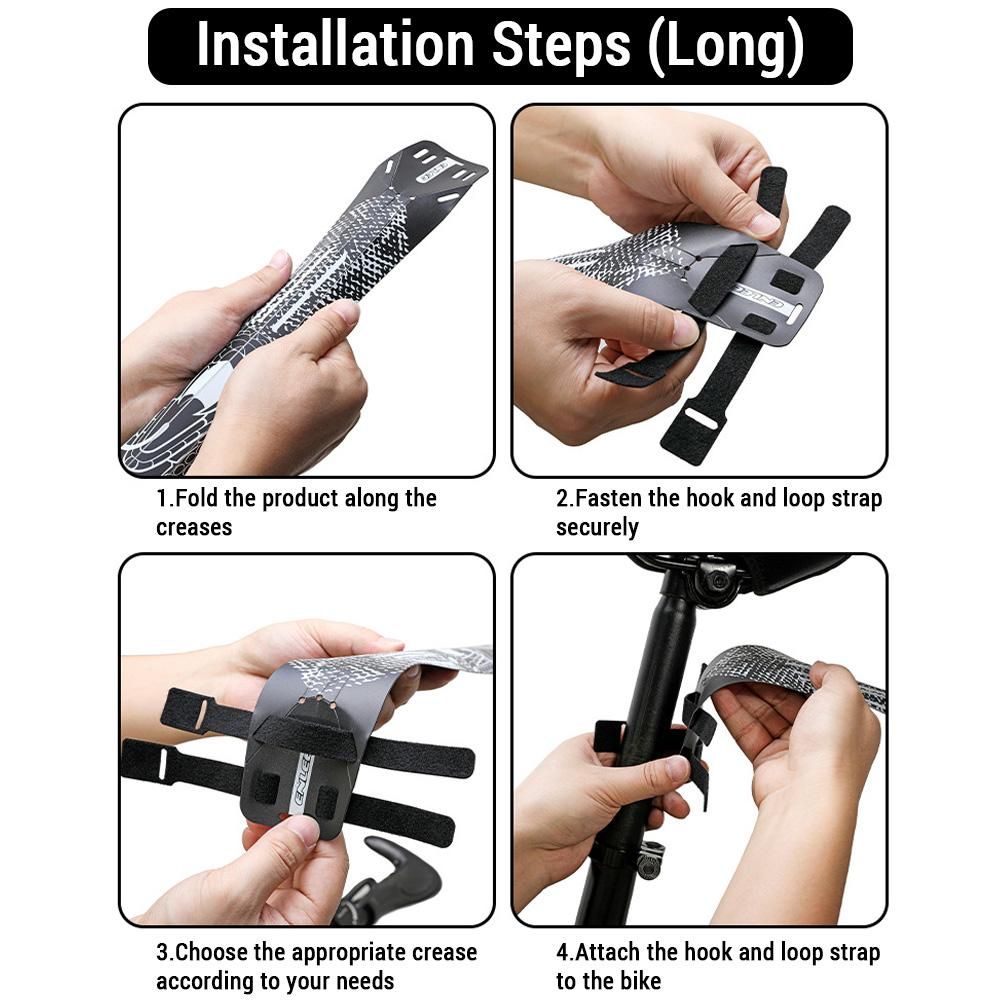 Installation Steps (Long)

1.Fold the product along the creases

2.Fasten the hook and loop strap securely

3.Choose the appropriate crease according to your needs

4.Attach the hook and loop strap to the bike