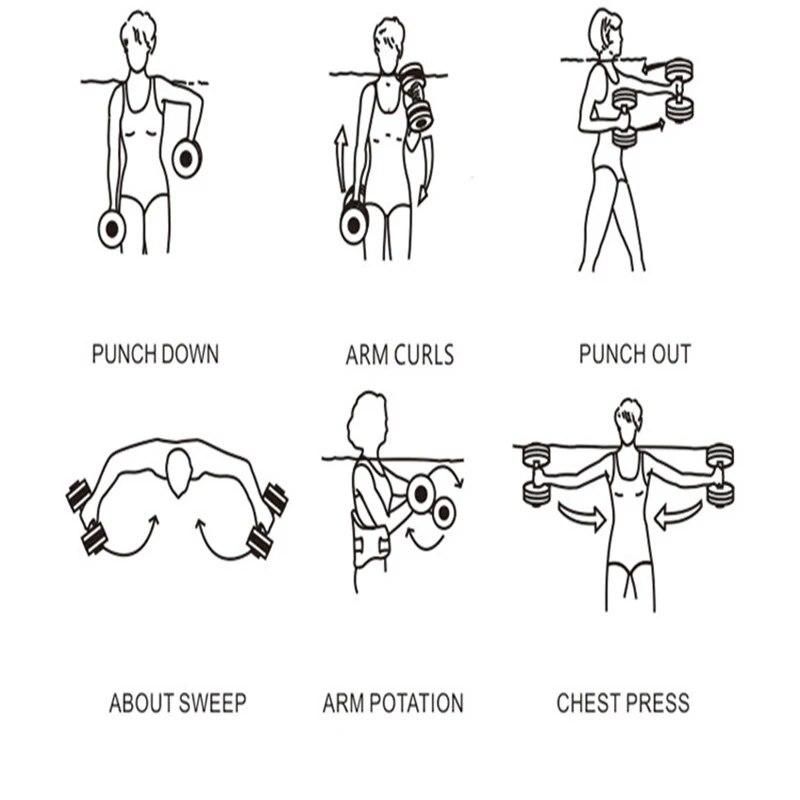 PUNCH DOWN

ARM CURLS

PUNCH OUT

ABOUT SWEEP

ARM POTATION

CHEST PRESS