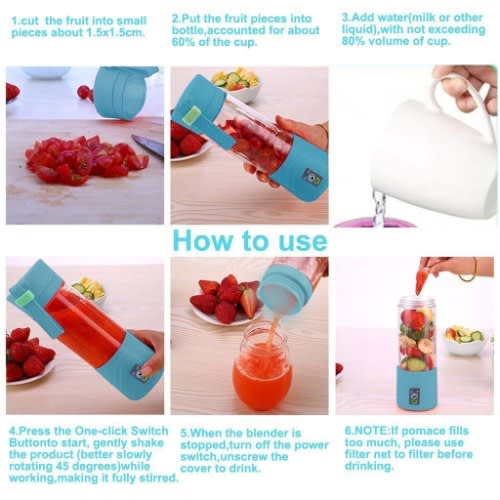 1.cut the fruit into small pieces about 1.5x1.5cm.

2.Put the fruit pieces into bottle,accounted for about 60% of the cup.

3.Add water(milk or other liquid),with not exceeding 80% volume of cup.

How to use

4.Press the One-click Switch Buttonto start, gently shake the product (better slowly rotating 45 degrees)while working,making it fully stirred.

5.When the blender is stopped,turn off the power switch,unscrew the cover to drink.

6.NOTE:If pomace fills too much, please use filter net to filter before drinking.