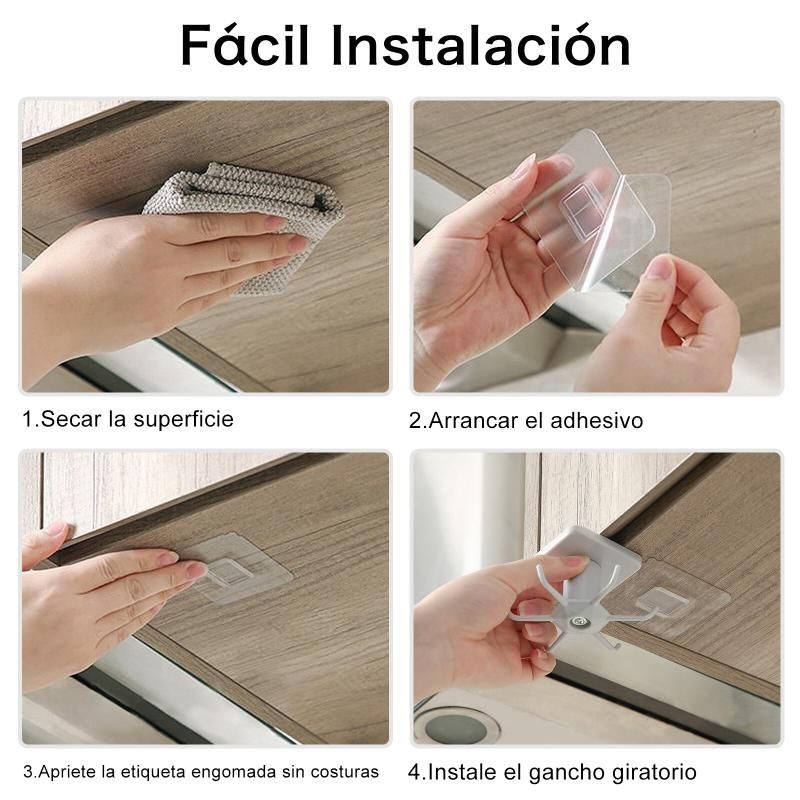 Fácil Instalación

1.Secar la superficie

2.Arrancar el adhesivo

3.Apriete la etiqueta engomada sin costuras

4.Instale el gancho giratorio