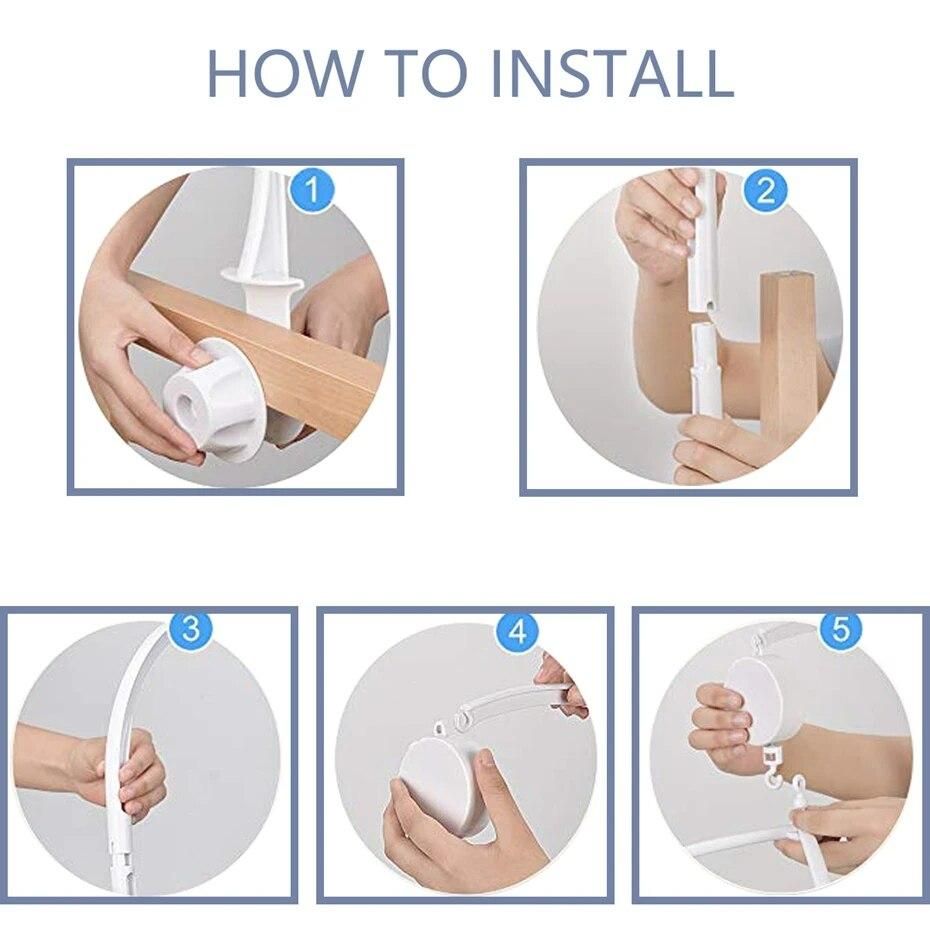 HOW TO INSTALL

1

2

3

4

5