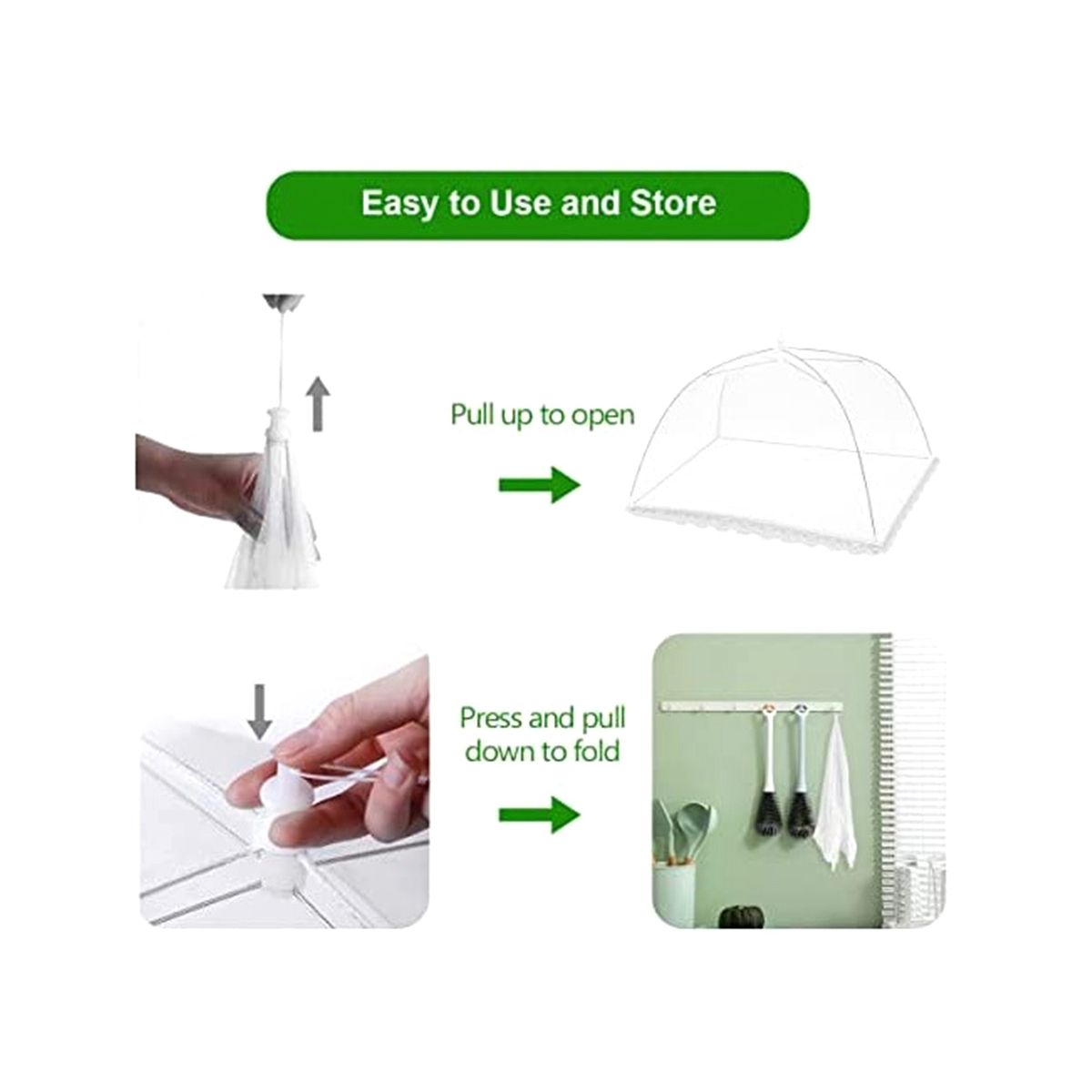 Easy to Use and Store

Pull up to open

Press and pull down to fold