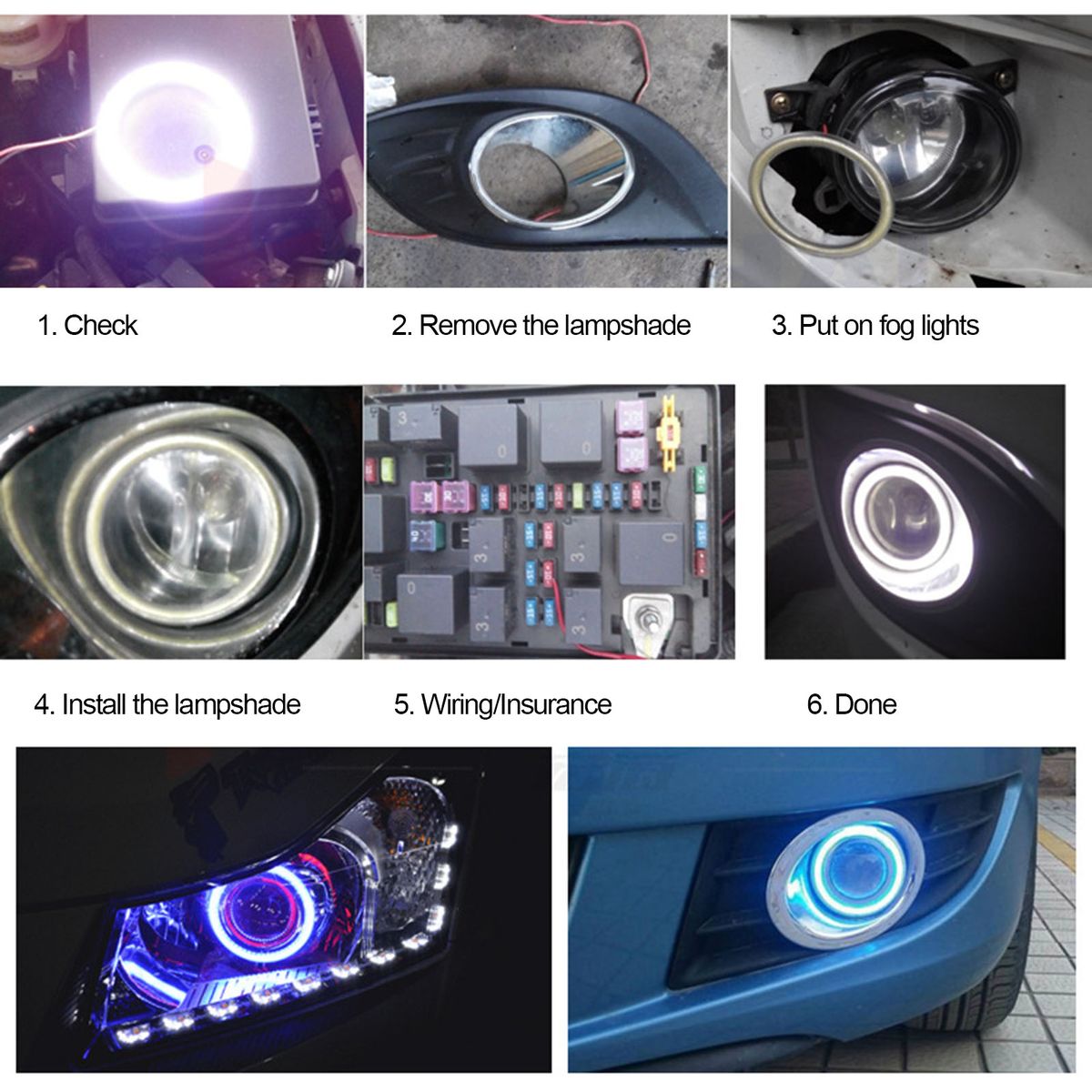 1. Check

2. Remove the lampshade

3. Put on fog lights

4. Install the lampshade

5. Wiring/Insurance

6. Done