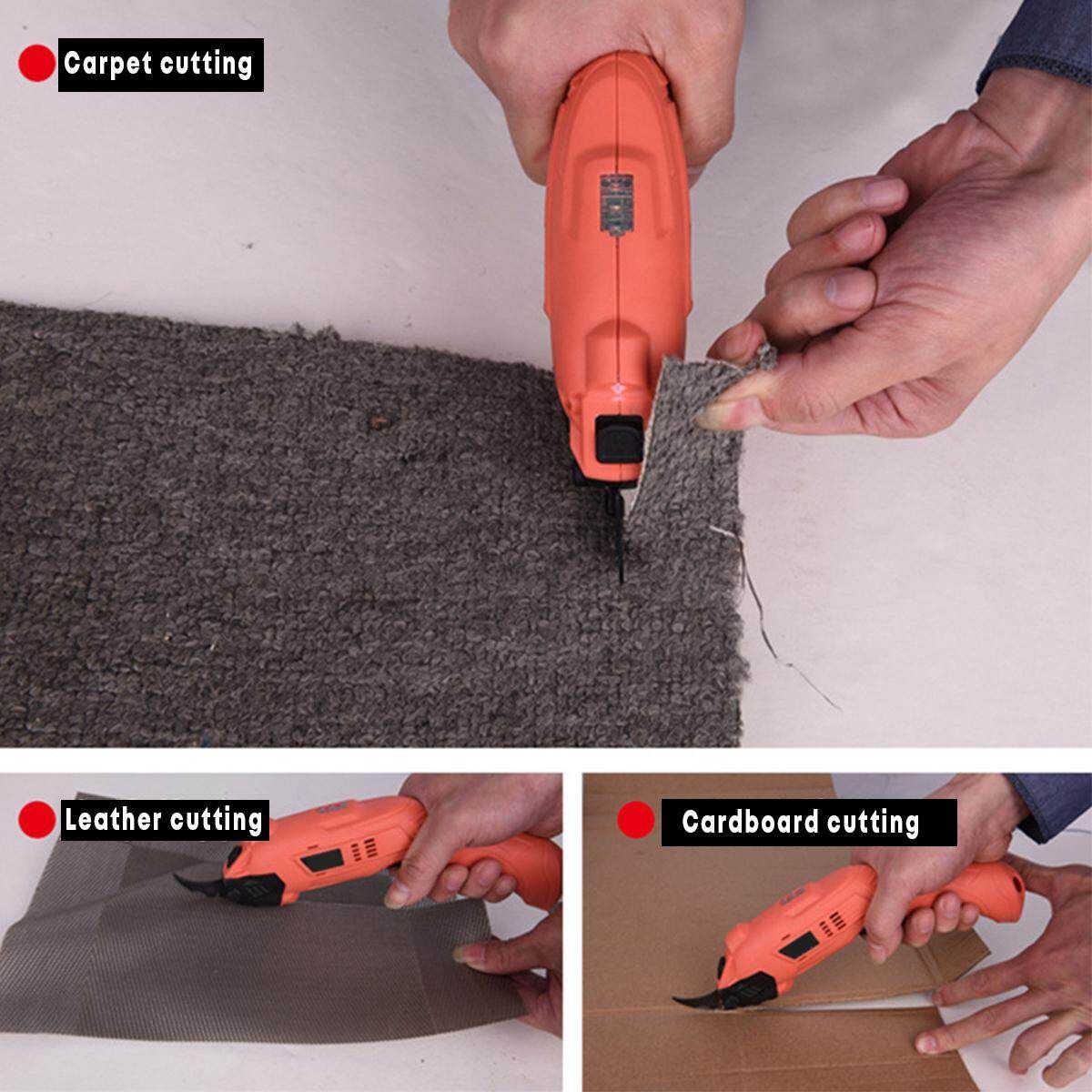 Carpet cutting

Leather cutting

Cardboard cutting