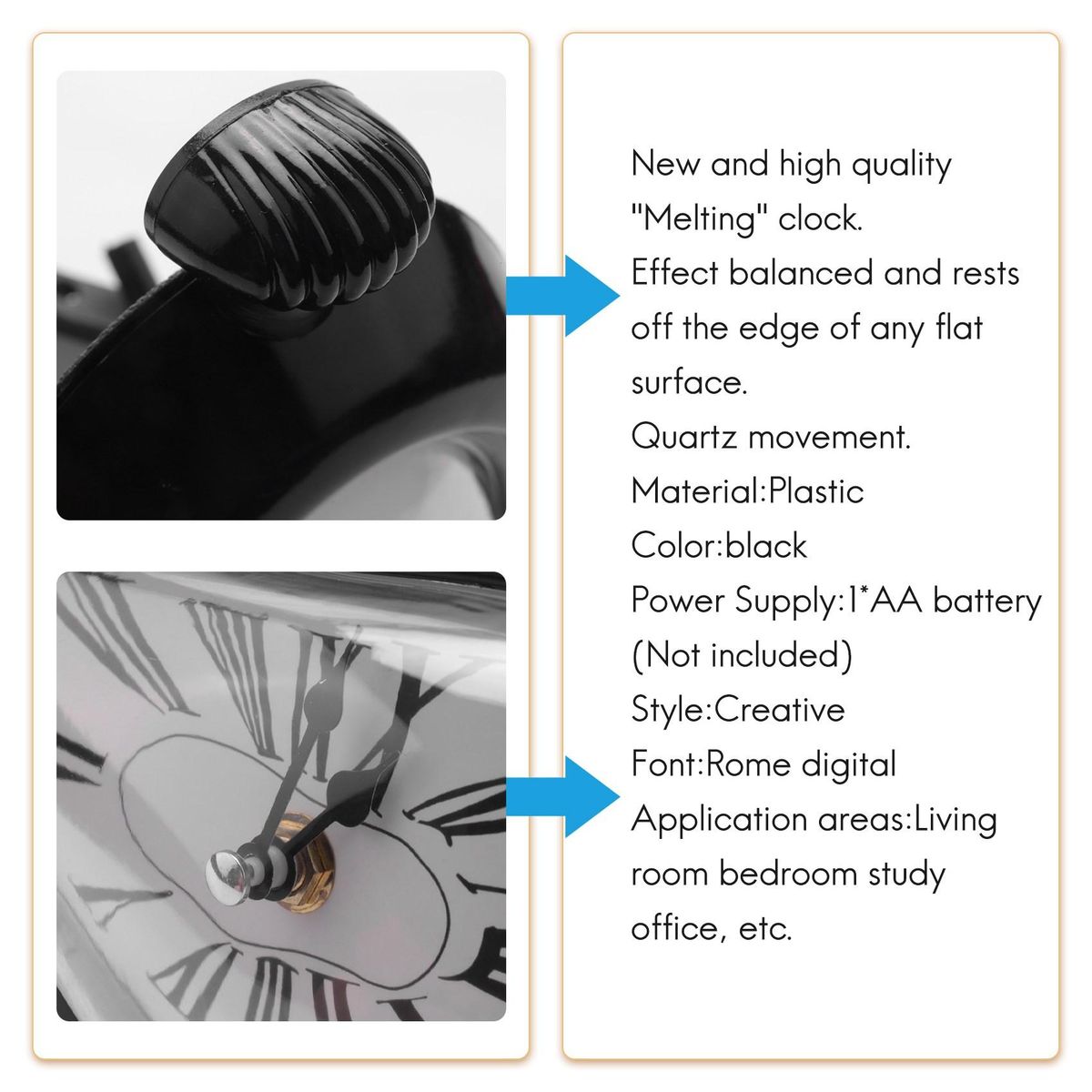 New and high quality "Melting" clock.
Effect balanced and rests off the edge of any flat surface.
Quartz movement.
Material:Plastic
Color:black
Power Supply:1*AA battery (Not included)
Style:Creative
Font:Rome digital
Application areas:Living room bedroom study office, etc.