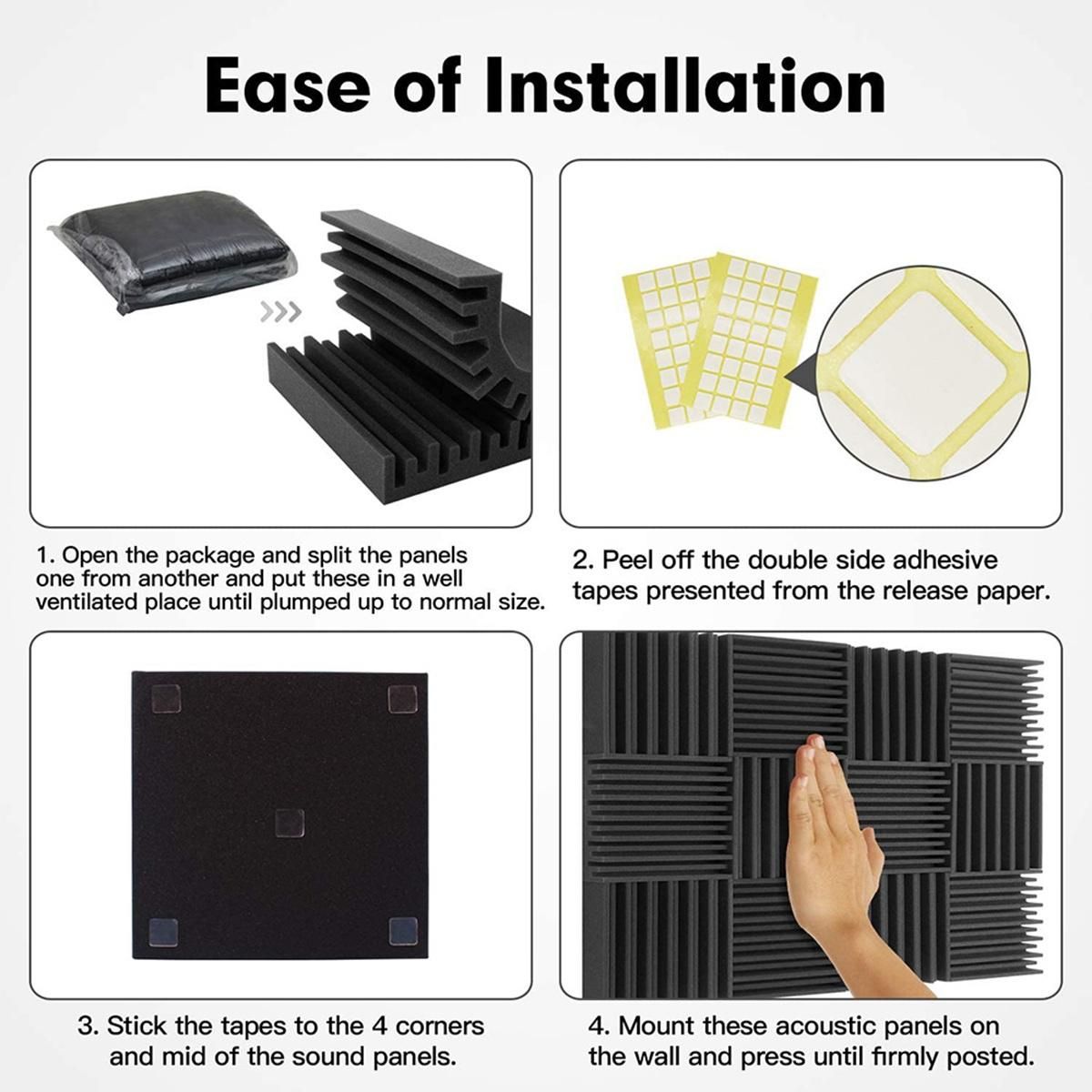 Ease of Installation

1. Open the package and split the panels one from another and put these in a well ventilated place until plumped up to normal size.

2. Peel off the double side adhesive tapes presented from the release paper.

3. Stick the tapes to the 4 corners and mid of the sound panels.

4. Mount these acoustic panels on the wall and press until firmly posted.