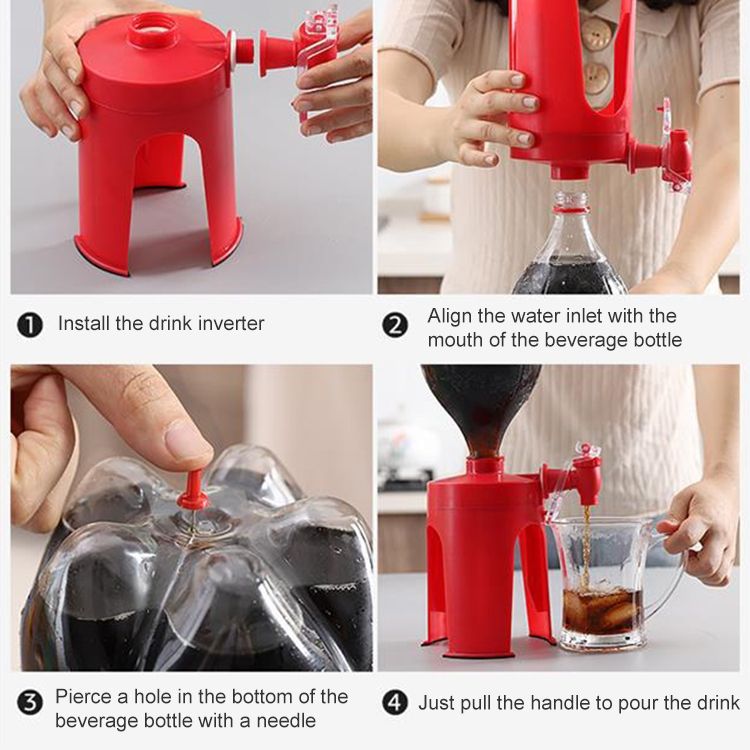 ❶ Install the drink inverter

❷ Align the water inlet with the mouth of the beverage bottle

❸ Pierce a hole in the bottom of the beverage bottle with a needle

❹ Just pull the handle to pour the drink