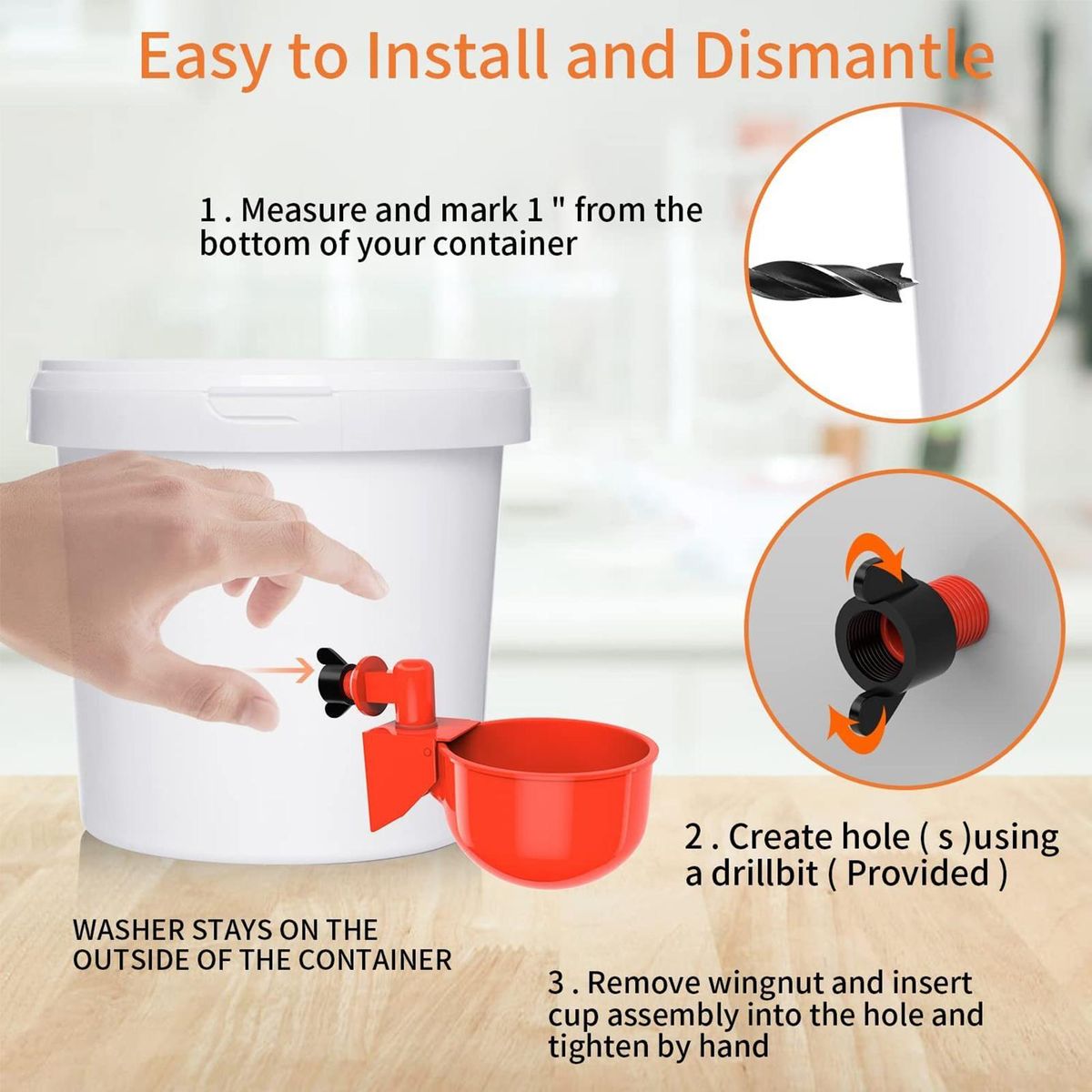 Easy to Install and Dismantle

1 . Measure and mark 1 " from the bottom of your container

2 . Create hole ( s )using a drillbit ( Provided )

WASHER STAYS ON THE OUTSIDE OF THE CONTAINER

3 . Remove wingnut and insert cup assembly into the hole and tighten by hand