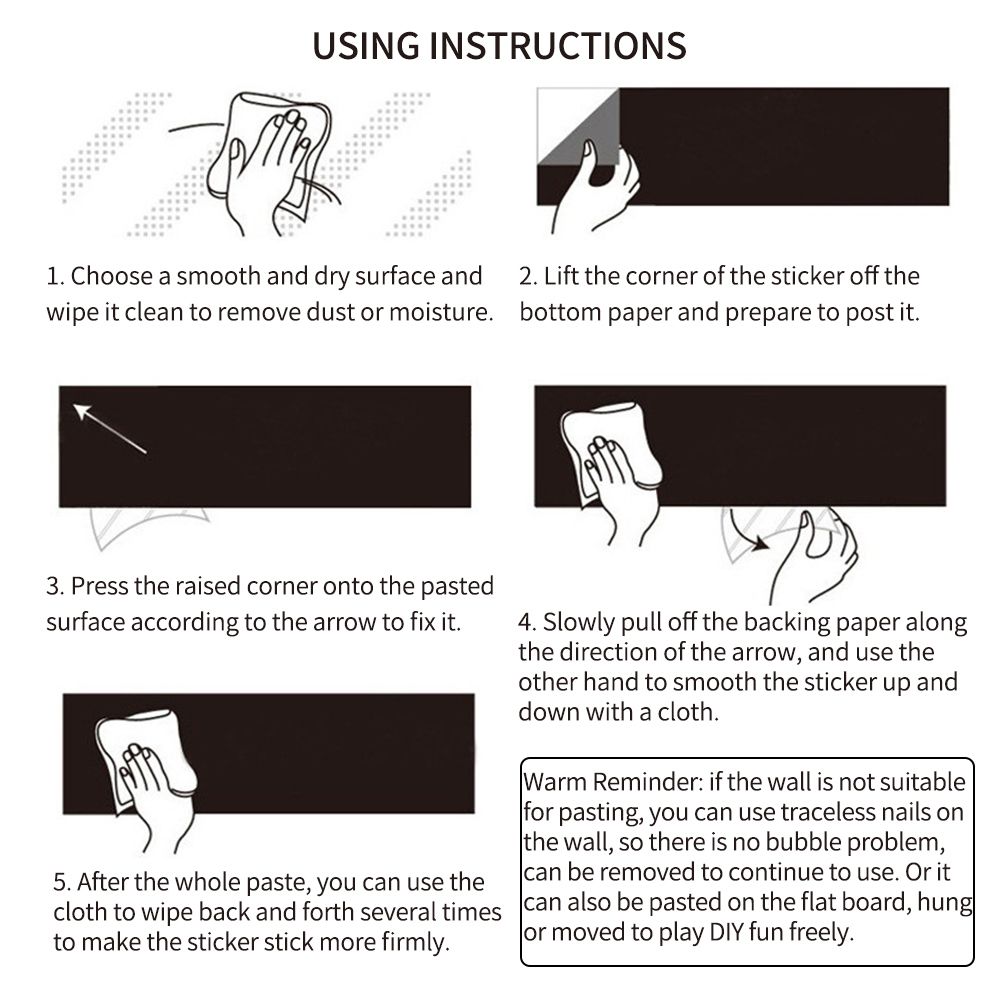 USING INSTRUCTIONS

1. Choose a smooth and dry surface and wipe it clean to remove dust or moisture.

2. Lift the corner of the sticker off the bottom paper and prepare to post it.

3. Press the raised corner onto the pasted surface according to the arrow to fix it.

4. Slowly pull off the backing paper along the direction of the arrow, and use the other hand to smooth the sticker up and down with a cloth.

5. After the whole paste, you can use the cloth to wipe back and forth several times to make the sticker stick more firmly.

Warm Reminder: if the wall is not suitable for pasting, you can use traceless nails on the wall, so there is no bubble problem, can be removed to continue to use. Or it can also be pasted on the flat board, hung or moved to play DIY fun freely.