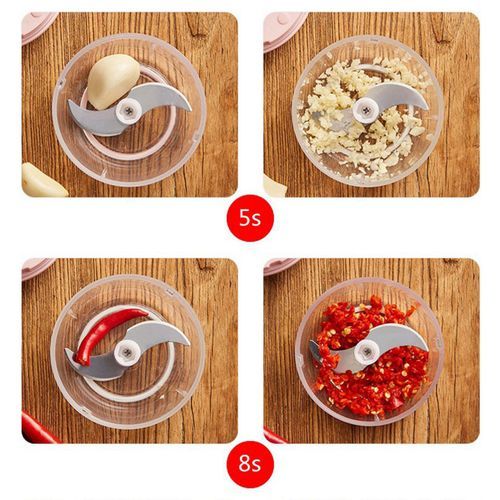 5s

8s