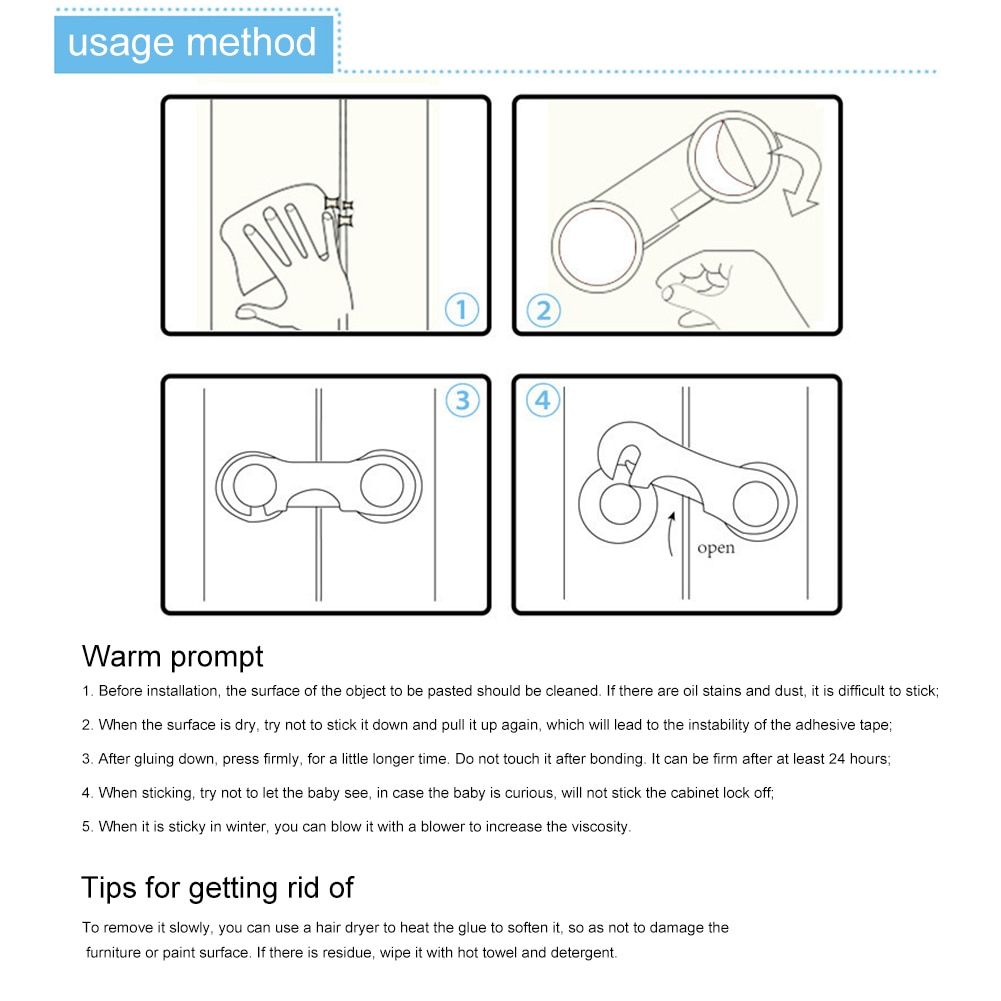 usage method

1

2

3

4

open

Warm prompt

1. Before installation, the surface of the object to be pasted should be cleaned. If there are oil stains and dust, it is difficult to stick;

2. When the surface is dry, try not to stick it down and pull it up again, which will lead to the instability of the adhesive tape;

3. After gluing down, press firmly, for a little longer time. Do not touch it after bonding. It can be firm after at least 24 hours;

4. When sticking, try not to let the baby see, in case the baby is curious, will not stick the cabinet lock off;

5. When it is sticky in winter, you can blow it with a blower to increase the viscosity.

Tips for getting rid of

To remove it slowly, you can use a hair dryer to heat the glue to soften it, so as not to damage the furniture or paint surface. If there is residue, wipe it with hot towel and detergent.