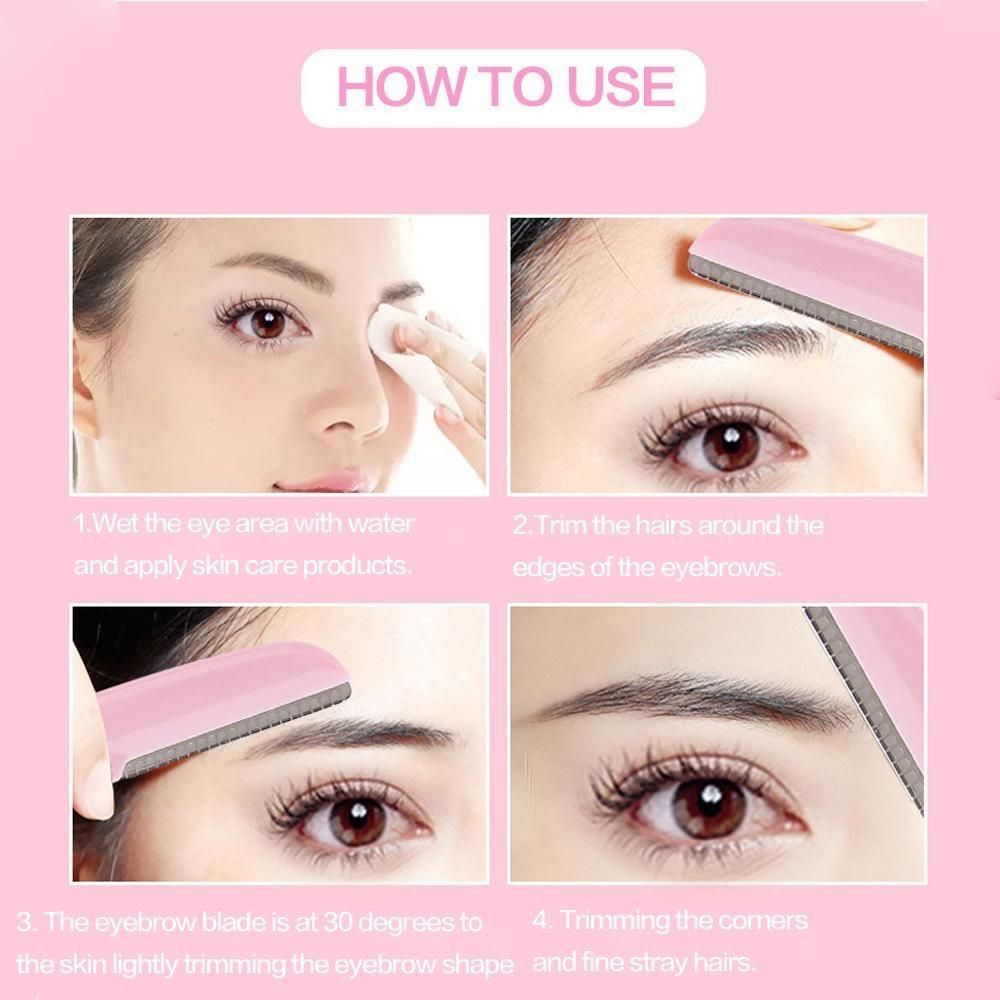 HOW TO USE

1.Wet the eye area with water and apply skin care products.

2.Trim the hairs around the edges of the eyebrows.

3. The eyebrow blade is at 30 degrees to the skin lightly trimming the eyebrow shape

4. Trimming the corners and fine stray hairs.