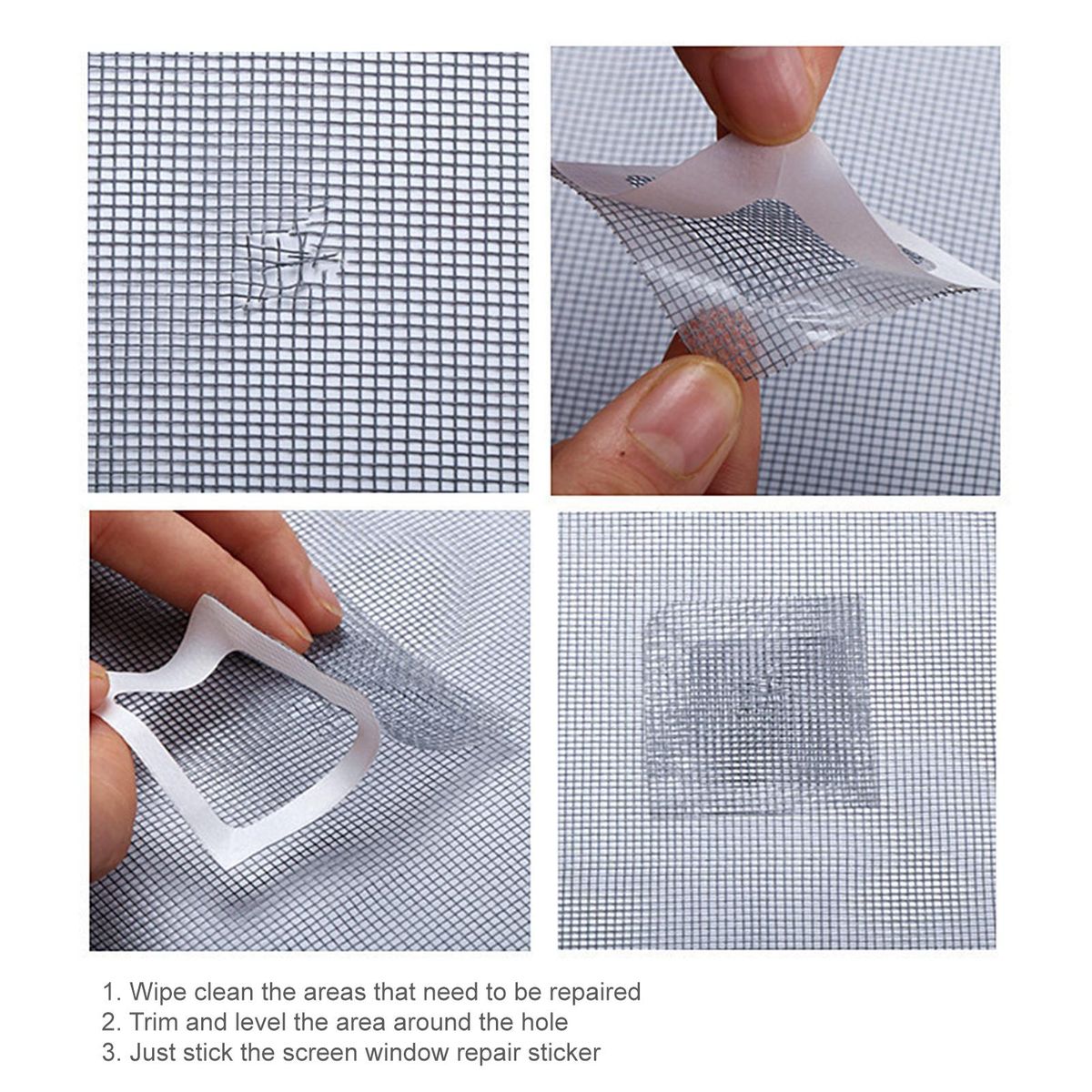 1. Wipe clean the areas that need to be repaired
2. Trim and level the area around the hole
3. Just stick the screen window repair sticker