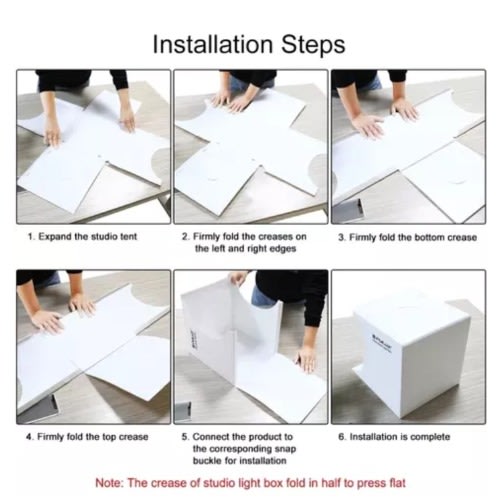 Installation Steps

1. Expand the studio tent

2. Firmly fold the creases on the left and right edges

3. Firmly fold the bottom crease

4. Firmly fold the top crease

5. Connect the product to the corresponding snap buckle for installation

6. Installation is complete

Note: The crease of studio light box fold in half to press flat