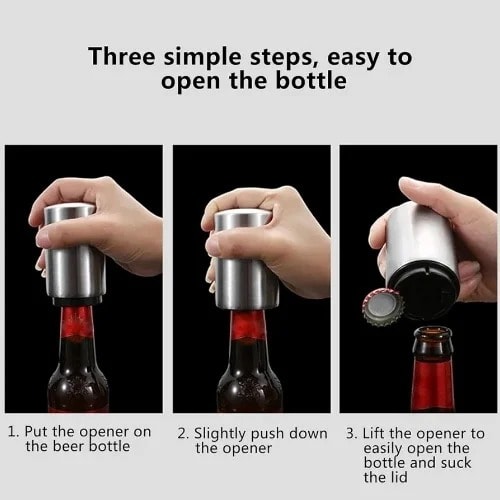 Three simple steps, easy to open the bottle

1. Put the opener on the beer bottle

2. Slightly push down the opener

3. Lift the opener to easily open the bottle and suck the lid