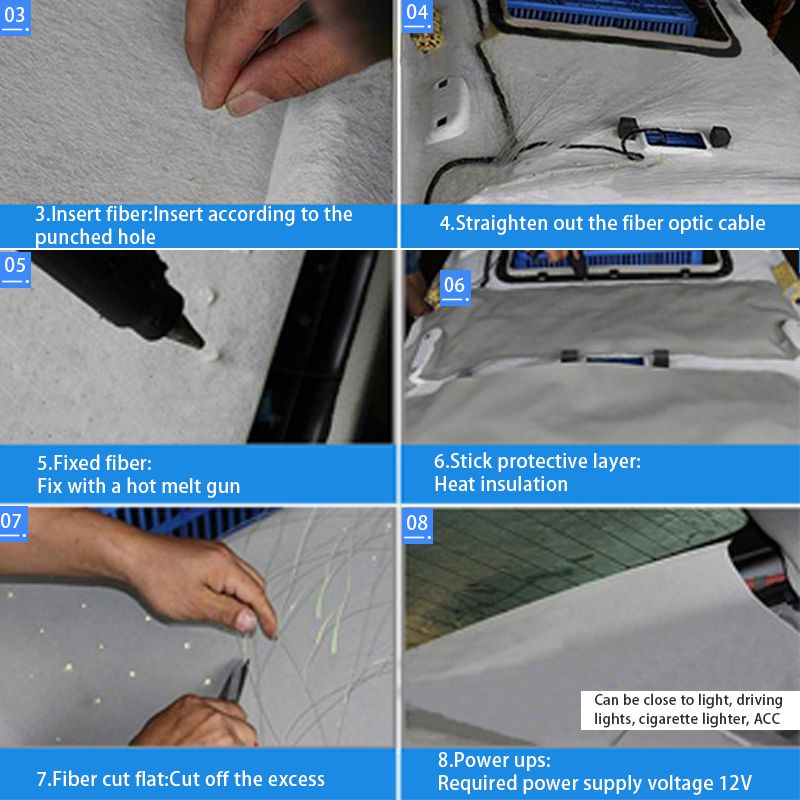 03

3.Insert fiber:Insert according to the punched hole

04

4.Straighten out the fiber optic cable

05

5.Fixed fiber:
Fix with a hot melt gun

06

6.Stick protective layer:
Heat insulation

07

7.Fiber cut flat:Cut off the excess

08

Can be close to light, driving lights, cigarette lighter, ACC

8.Power ups:
Required power supply voltage 12V