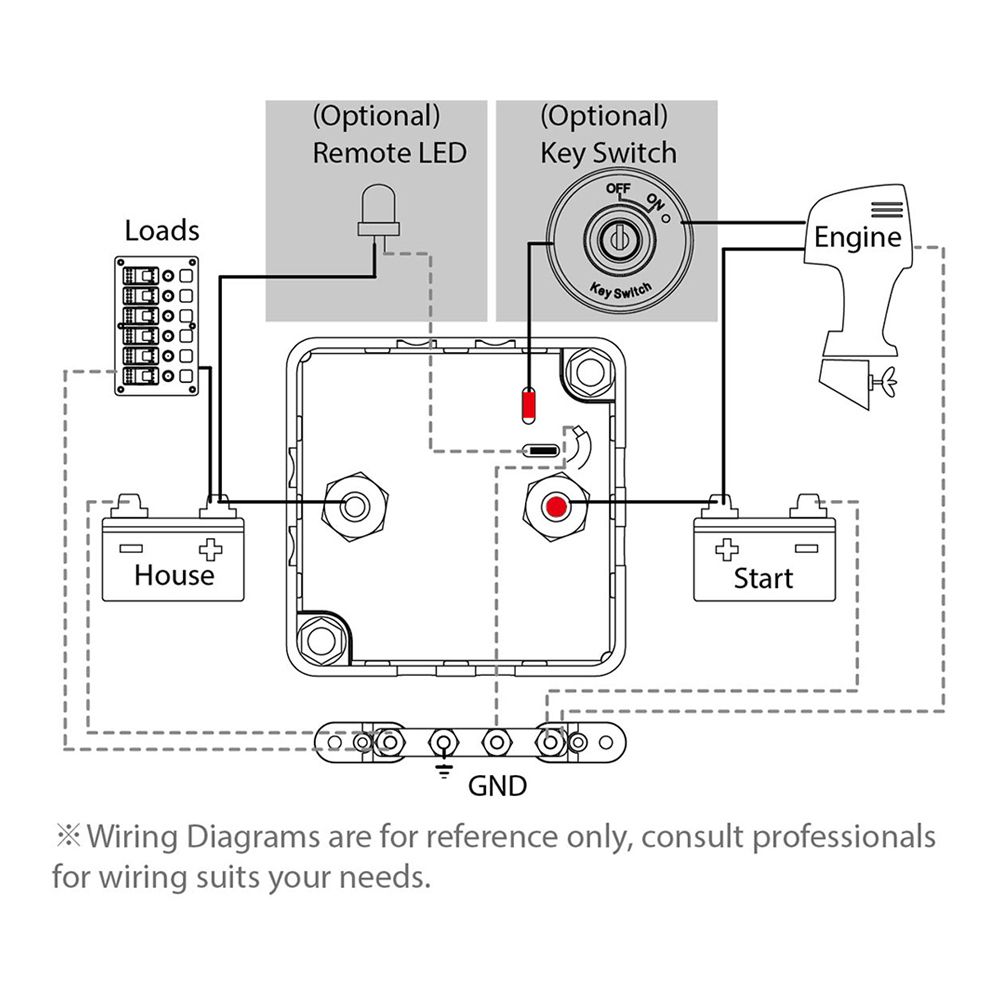 (Optional)
Remote LED

(Optional)
Key Switch

OFF
ON
Key Switch

Loads

Engine

House

Start

GND

※Wiring Diagrams are for reference only, consult professionals for wiring suits your needs.