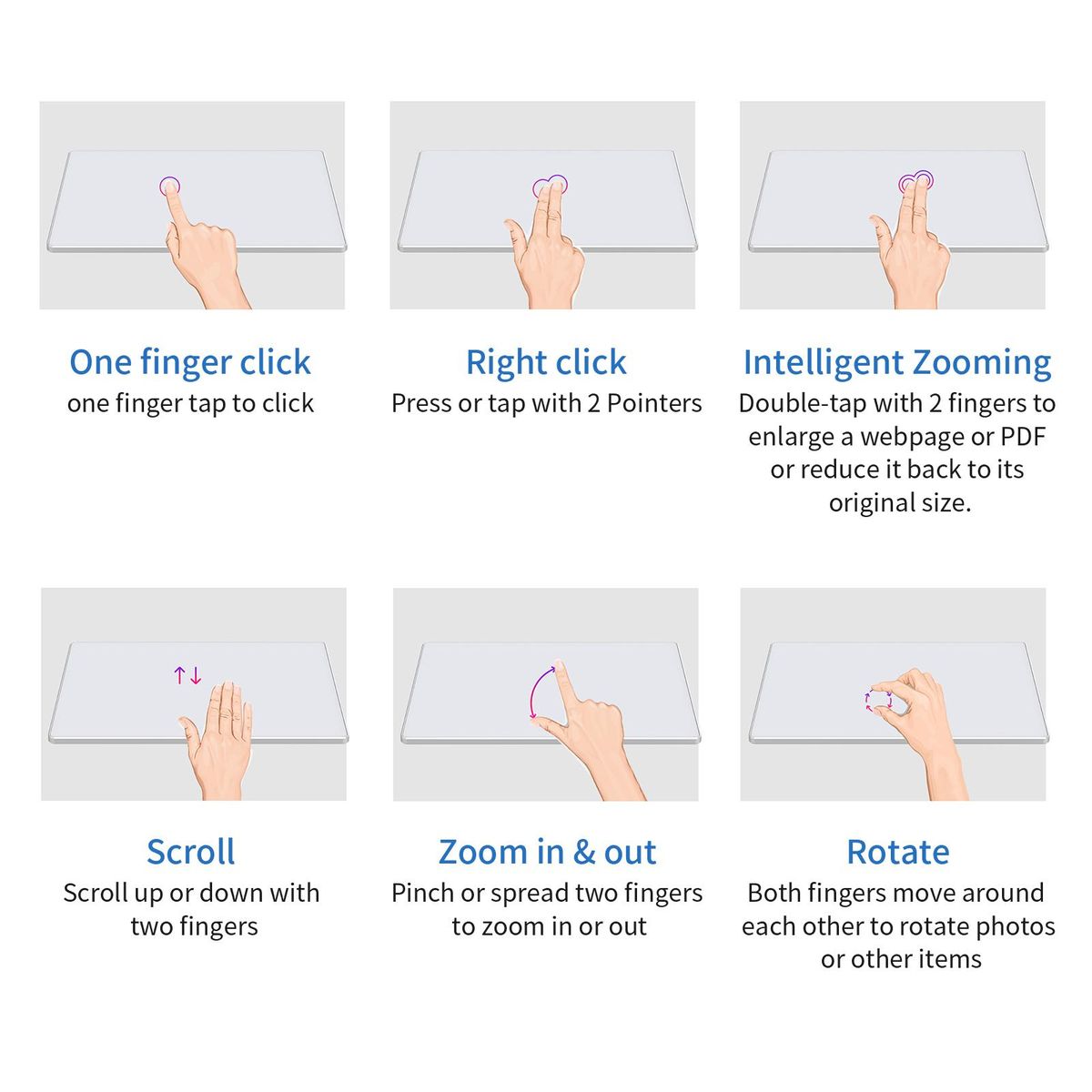 One finger click
one finger tap to click

Right click
Press or tap with 2 Pointers

Intelligent Zooming
Double-tap with 2 fingers to enlarge a webpage or PDF or reduce it back to its original size.

Scroll
Scroll up or down with two fingers

Zoom in & out
Pinch or spread two fingers to zoom in or out

Rotate
Both fingers move around each other to rotate photos or other items