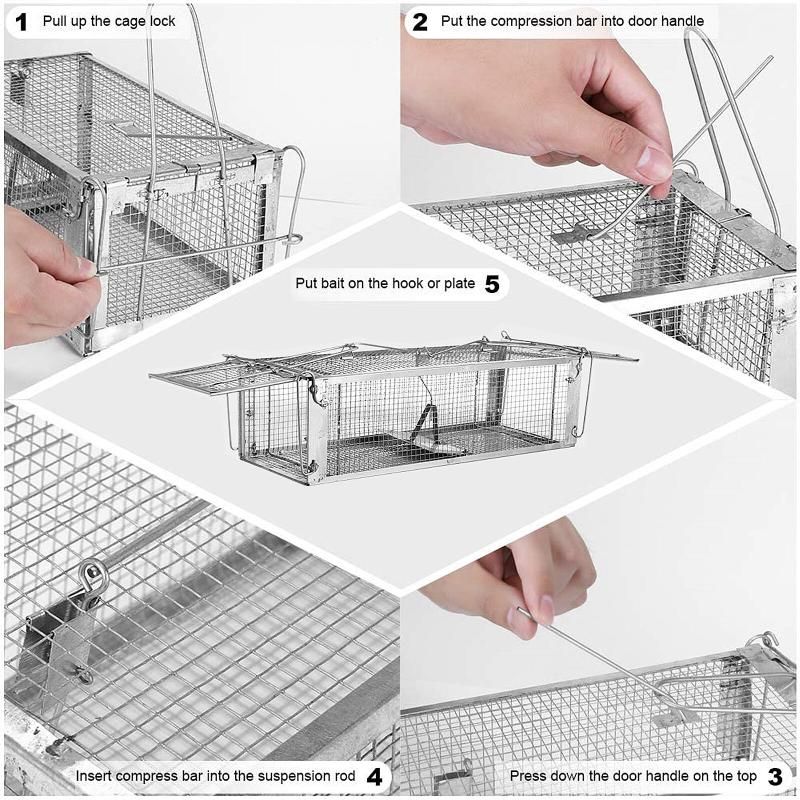 1 Pull up the cage lock

2 Put the compression bar into door handle

Put bait on the hook or plate 5

Insert compress bar into the suspension rod 4

Press down the door handle on the top 3