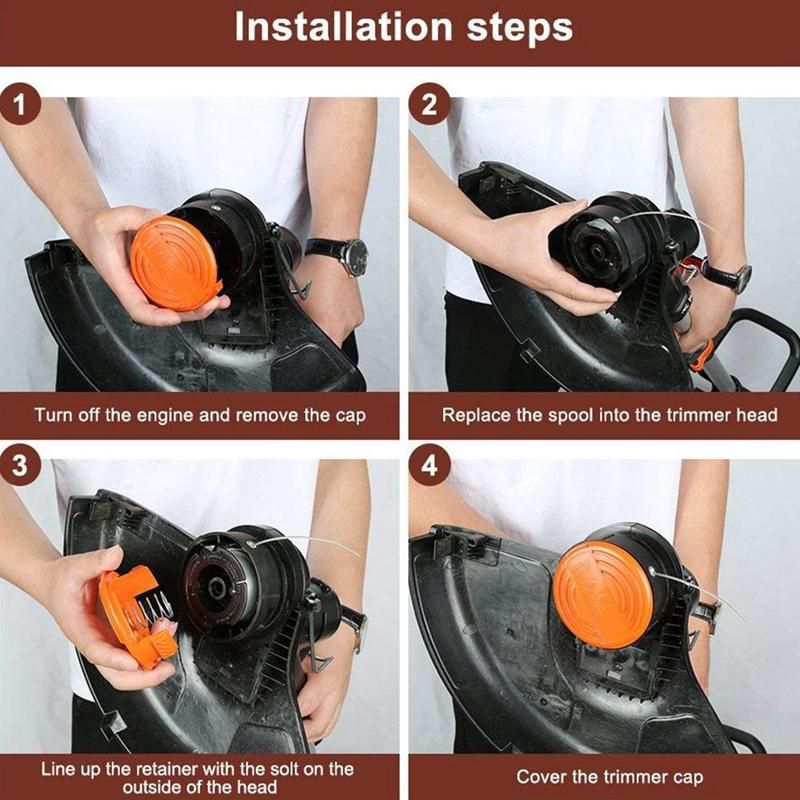 Installation steps

1

Turn off the engine and remove the cap

2

Replace the spool into the trimmer head

3

Line up the retainer with the solt on the outside of the head

4

Cover the trimmer cap