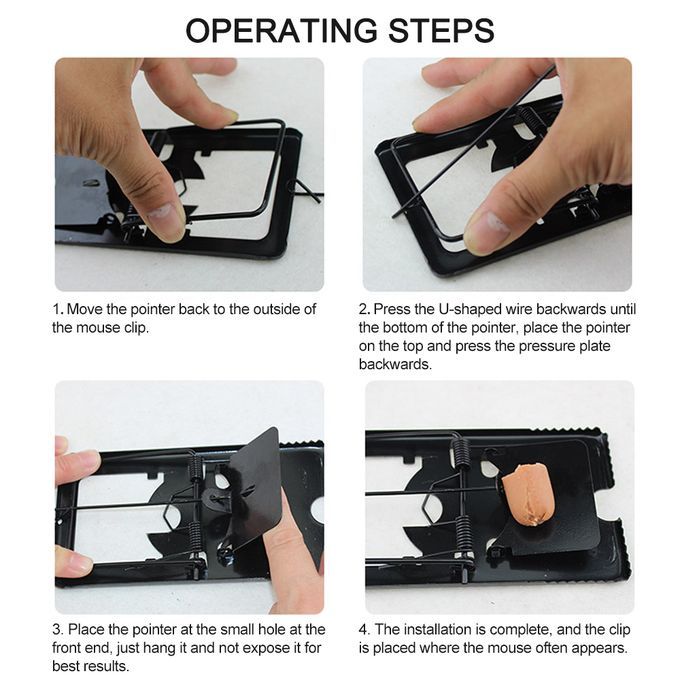 OPERATING STEPS

1. Move the pointer back to the outside of the mouse clip.

2. Press the U-shaped wire backwards until the bottom of the pointer, place the pointer on the top and press the pressure plate backwards.

3. Place the pointer at the small hole at the front end, just hang it and not expose it for best results.

4. The installation is complete, and the clip is placed where the mouse often appears.