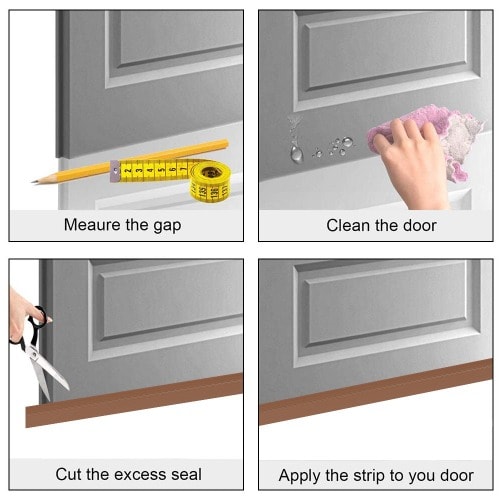 2 3 4 5 6 7
135 136 137

Meaure the gap

Clean the door

Cut the excess seal

Apply the strip to you door