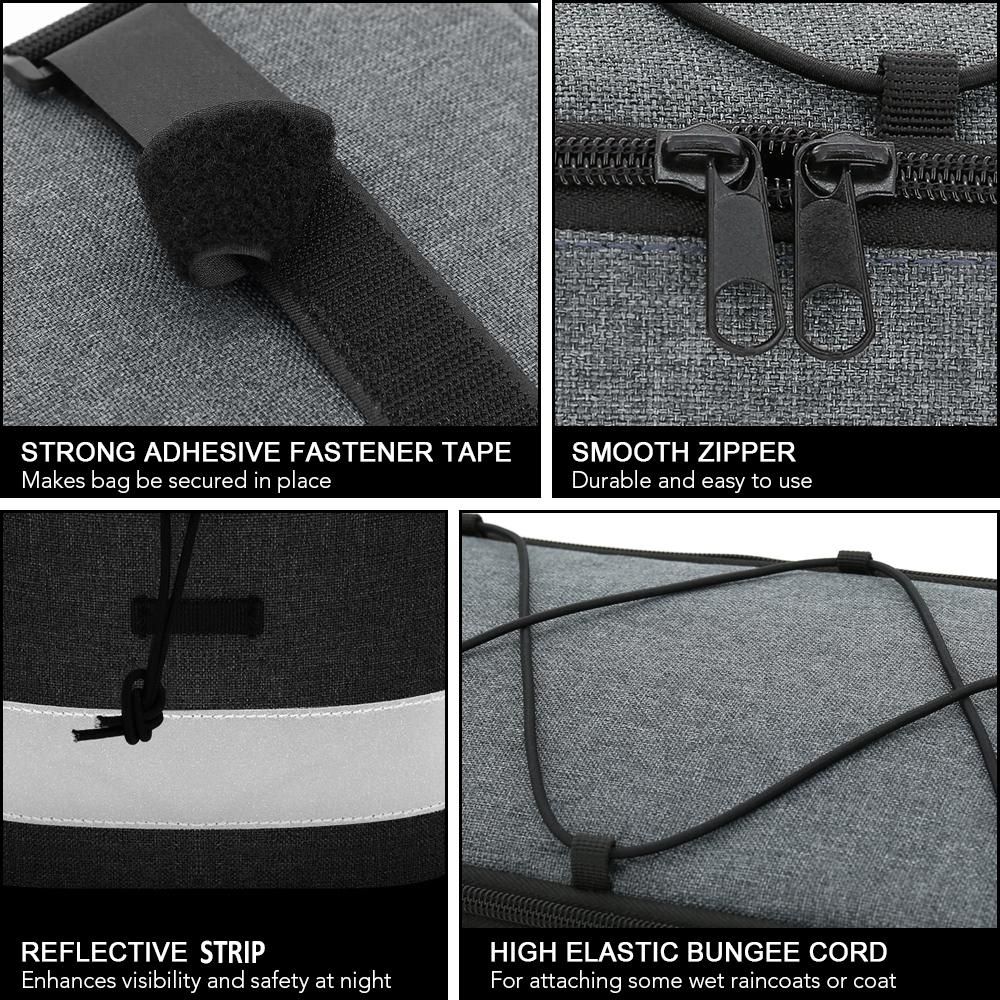 STRONG ADHESIVE FASTENER TAPE
Makes bag be secured in place

SMOOTH ZIPPER
Durable and easy to use

REFLECTIVE STRIP
Enhances visibility and safety at night

HIGH ELASTIC BUNGEE CORD
For attaching some wet raincoats or coat