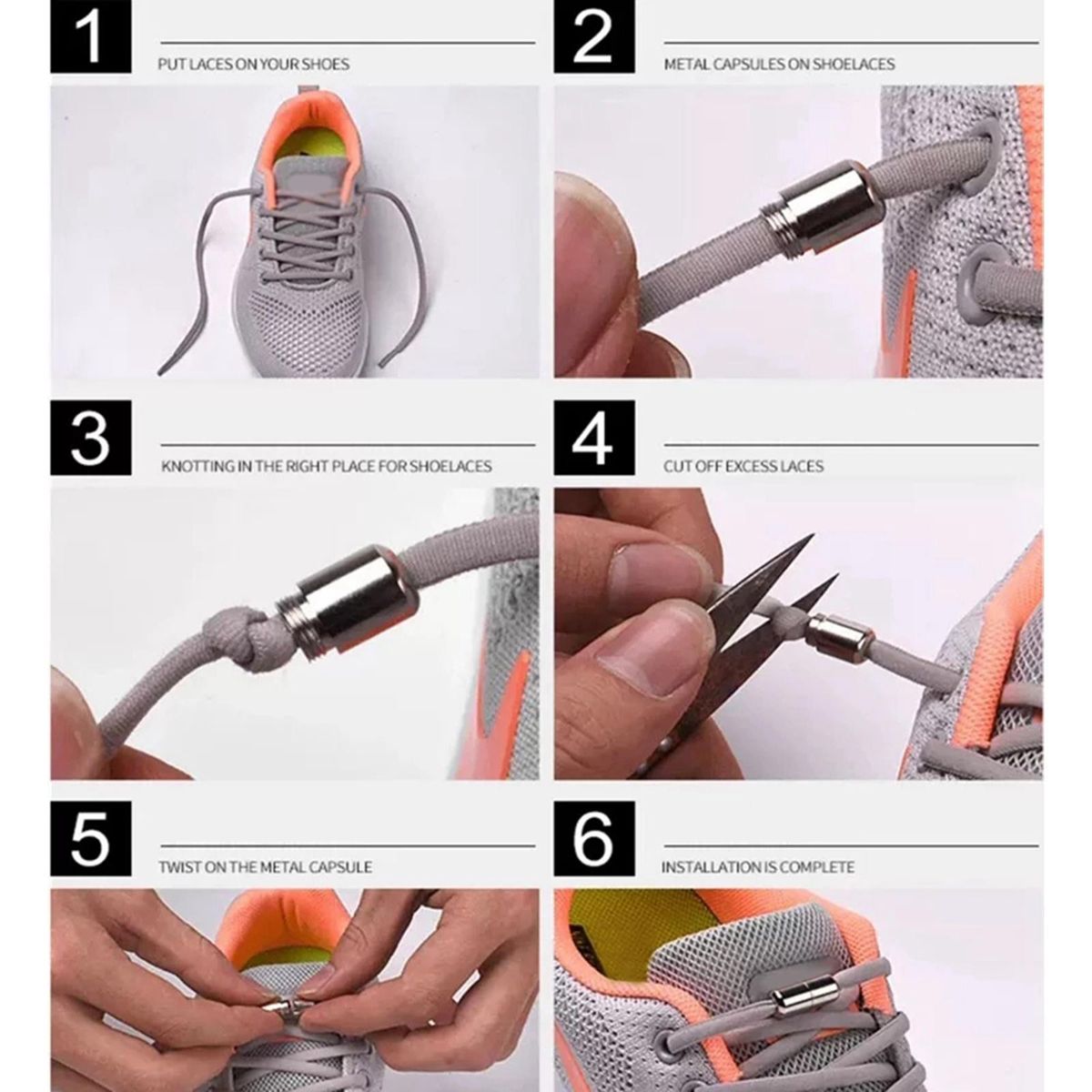 1

PUT LACES ON YOUR SHOES

2

METAL CAPSULES ON SHOELACES

3

KNOTTING IN THE RIGHT PLACE FOR SHOELACES

4

CUT OFF EXCESS LACES

5

TWIST ON THE METAL CAPSULE

6

INSTALLATION IS COMPLETE