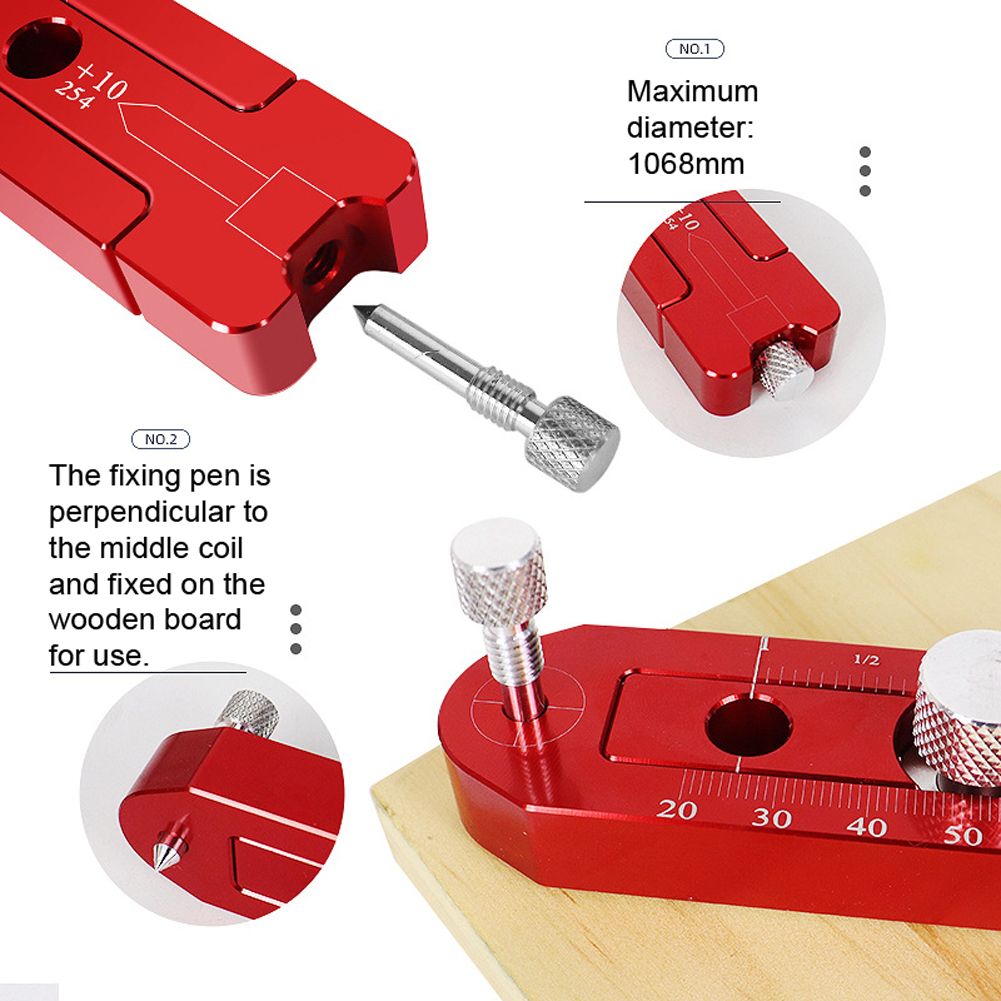 +10
254

NO.1

Maximum diameter: 1068mm

+10
254

NO.2

The fixing pen is perpendicular to the middle coil and fixed on the wooden board for use.

1/2

20 30 40 50